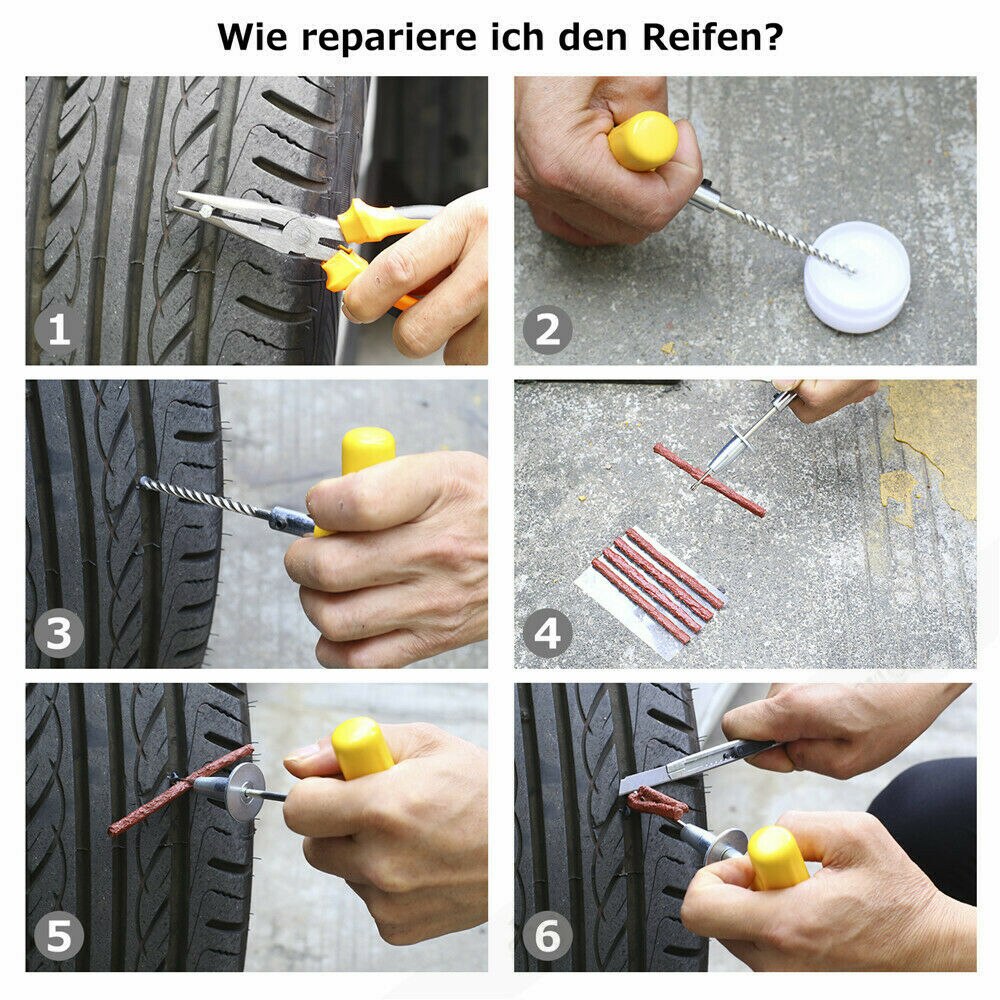 Wie repariere ich den Reifen?

1

2

3

4

5

6