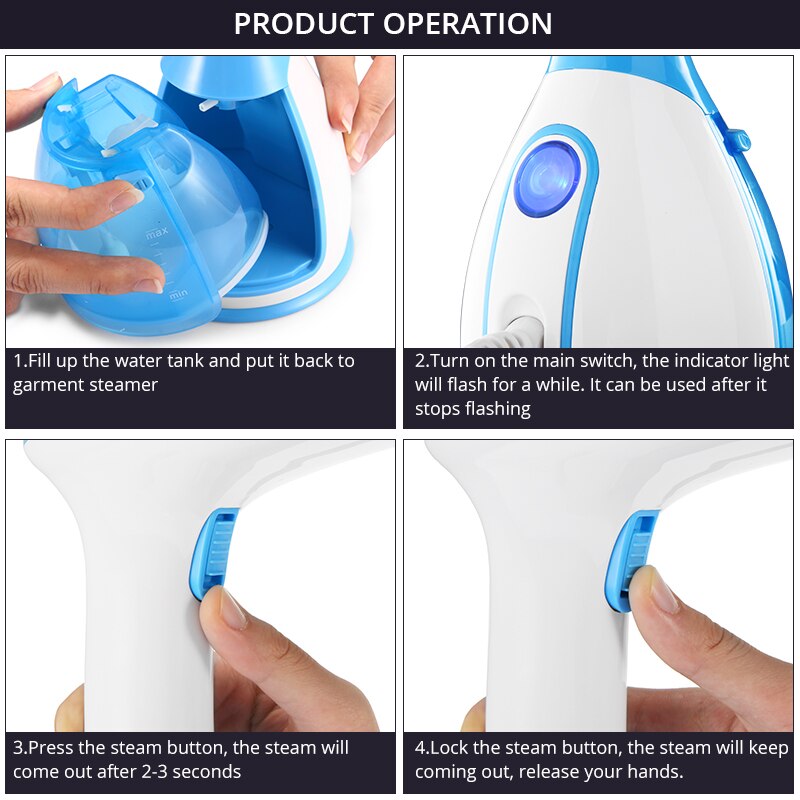 PRODUCT OPERATION

max

min

1.Fill up the water tank and put it back to garment steamer

2.Turn on the main switch, the indicator light will flash for a while. It can be used after it stops flashing

3.Press the steam button, the steam will come out after 2-3 seconds

4.Lock the steam button, the steam will keep coming out, release your hands.