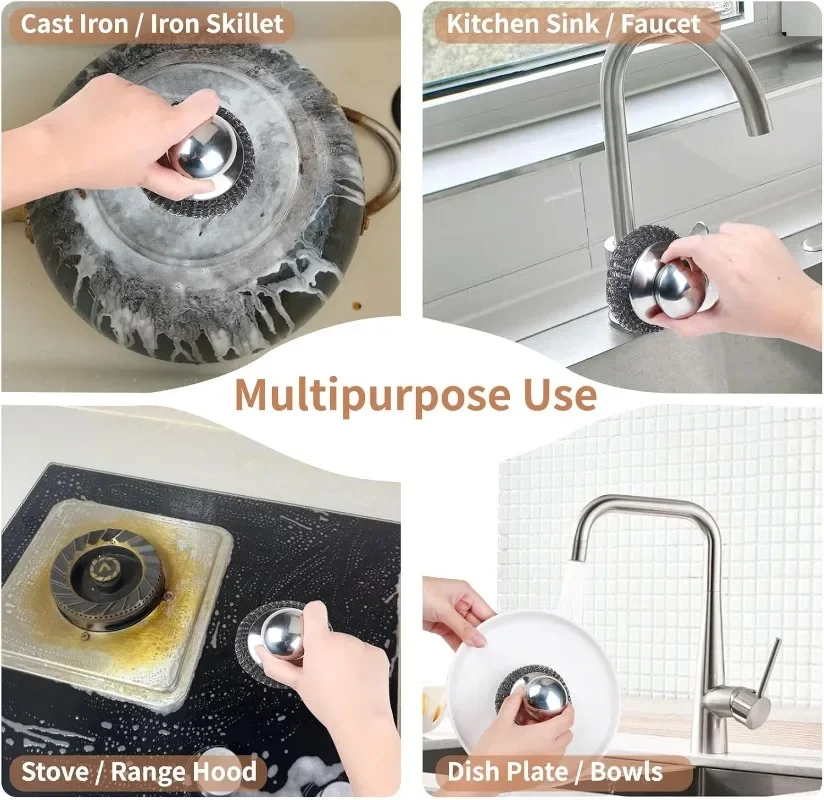 Cast Iron / Iron Skillet

Kitchen Sink / Faucet

Multipurpose Use

Stove / Range Hood

Dish Plate / Bowls