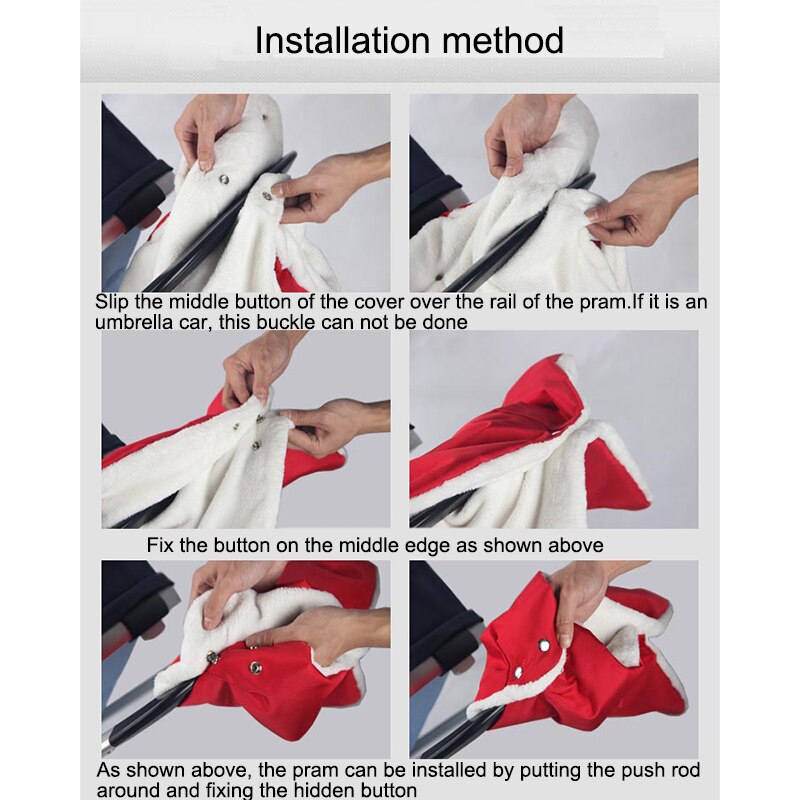 Installation method

Slip the middle button of the cover over the rail of the pram.If it is an umbrella car, this buckle can not be done

Fix the button on the middle edge as shown above

As shown above, the pram can be installed by putting the push rod around and fixing the hidden button