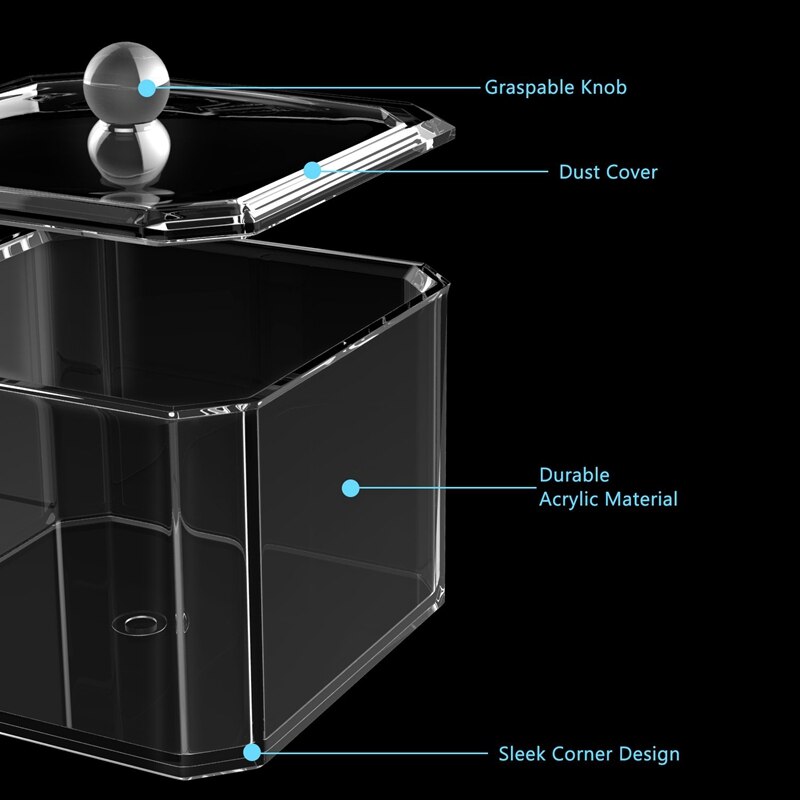 Graspable Knob

Dust Cover

Durable
Acrylic Material

Sleek Corner Design