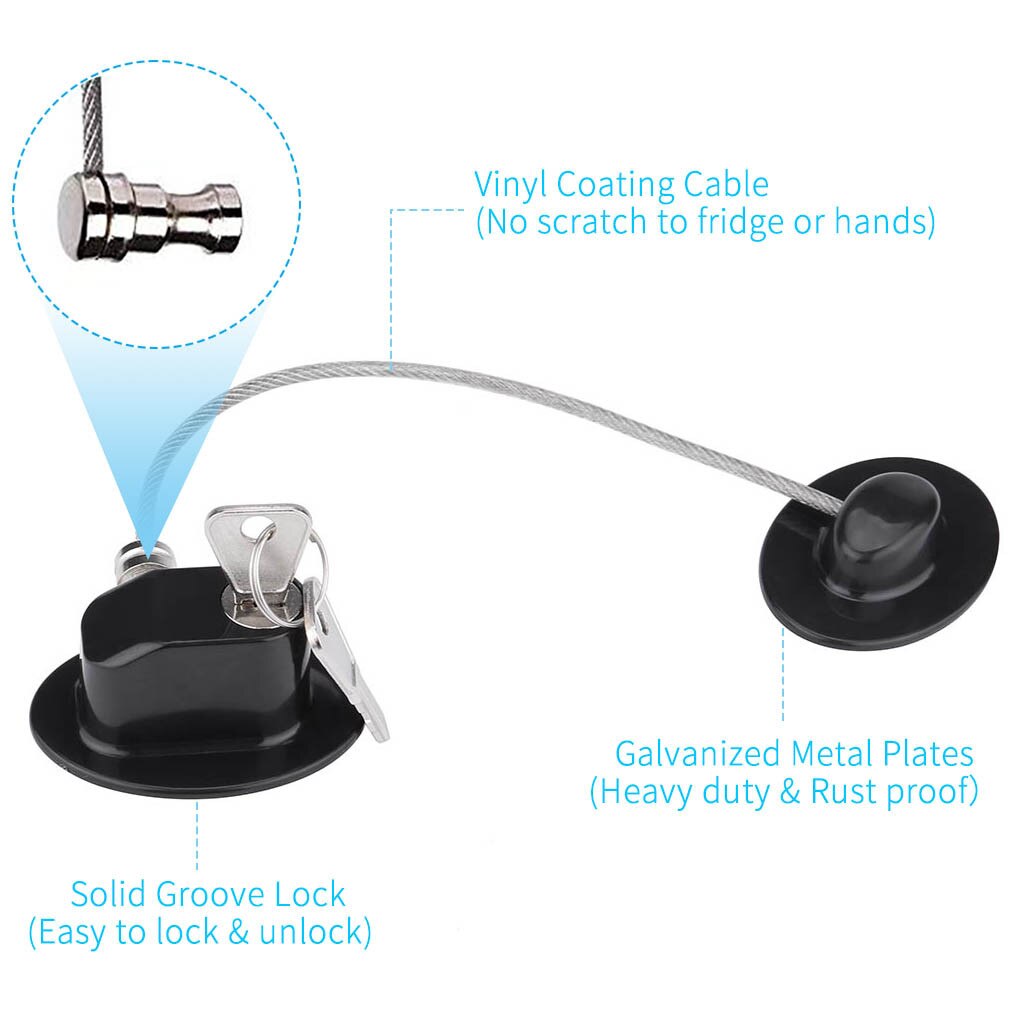 Vinyl Coating Cable
(No scratch to fridge or hands)

Galvanized Metal Plates
(Heavy duty & Rust proof)

Solid Groove Lock
(Easy to lock & unlock)