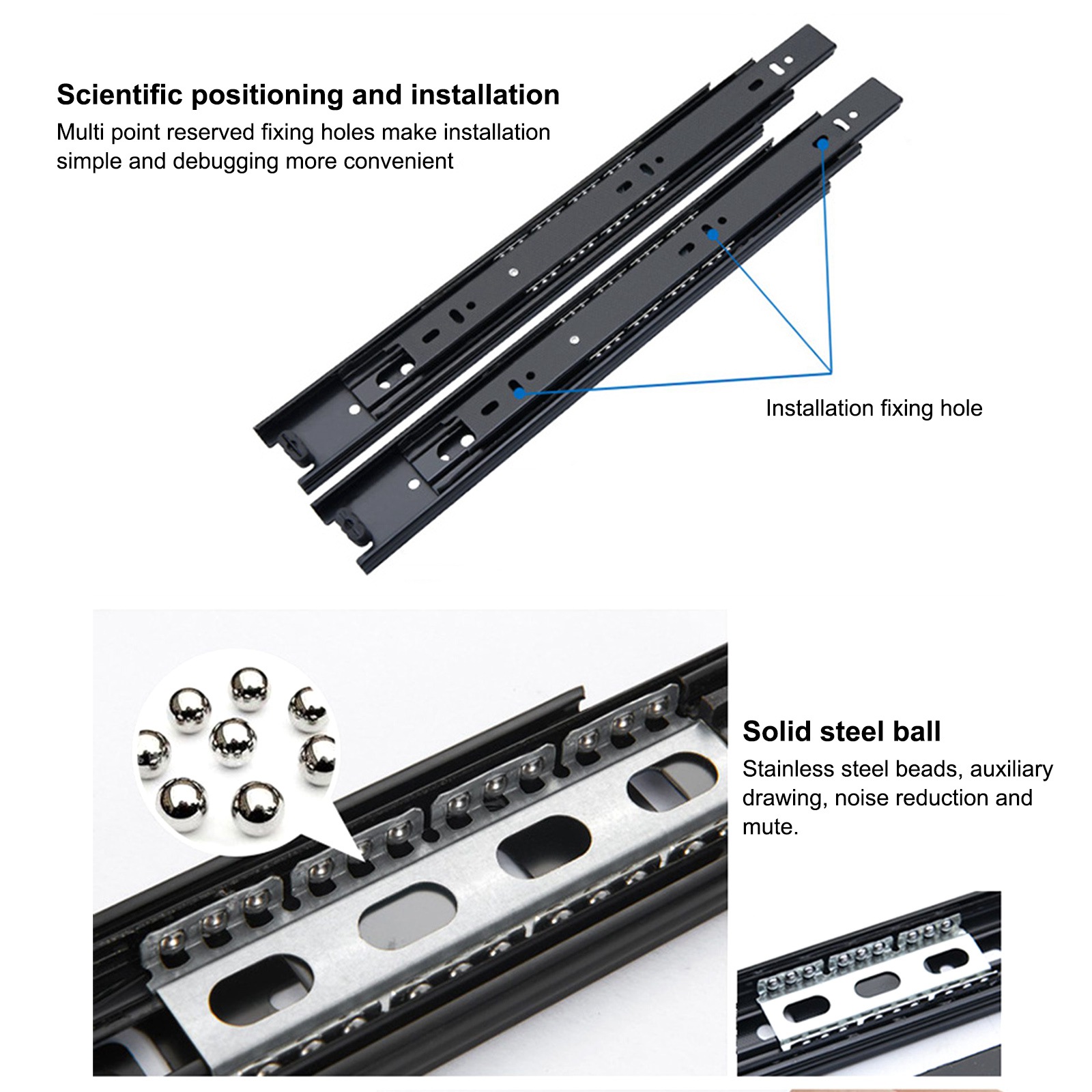 Scientific positioning and installation
Multi point reserved fixing holes make installation simple and debugging more convenient

Installation fixing hole

Solid steel ball
Stainless steel beads, auxiliary drawing, noise reduction and mute.