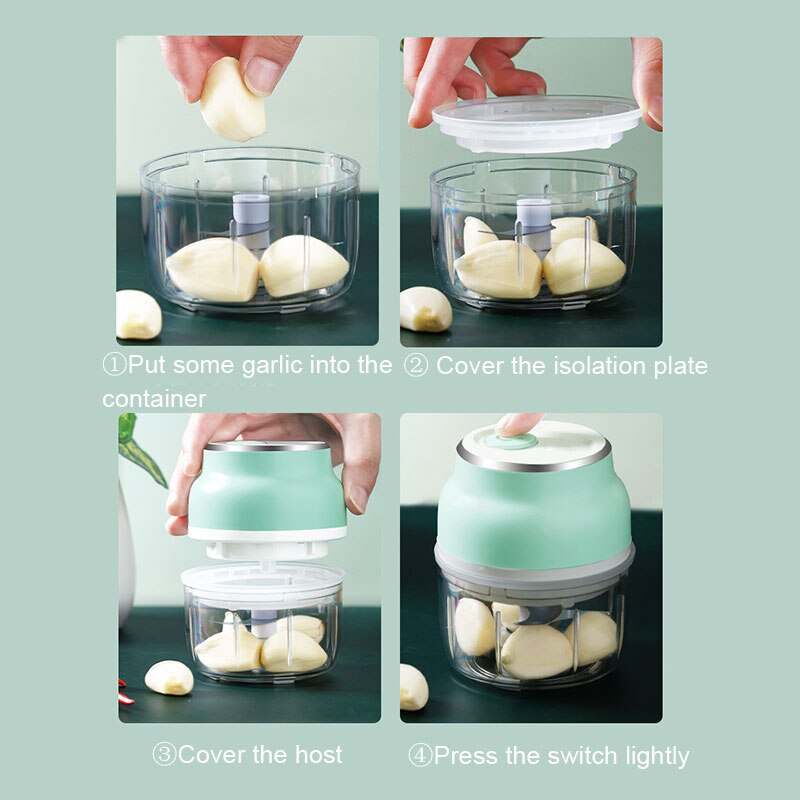 ①Put some garlic into the container

② Cover the isolation plate

③Cover the host

④Press the switch lightly