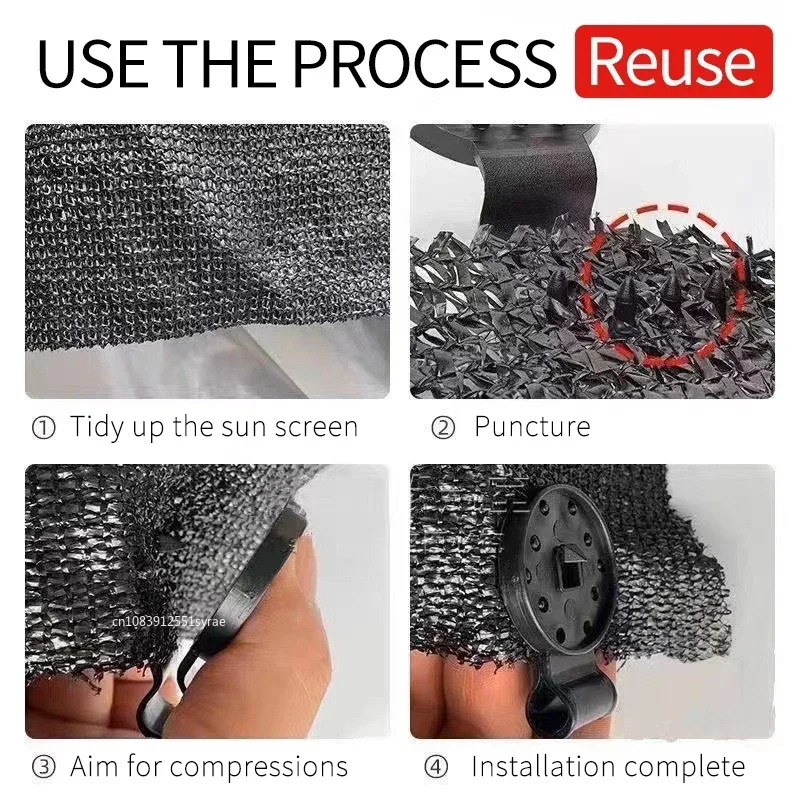 USE THE PROCESS Reuse

① Tidy up the sun screen

② Puncture

cn1083912551syrae

③ Aim for compressions

④ Installation complete