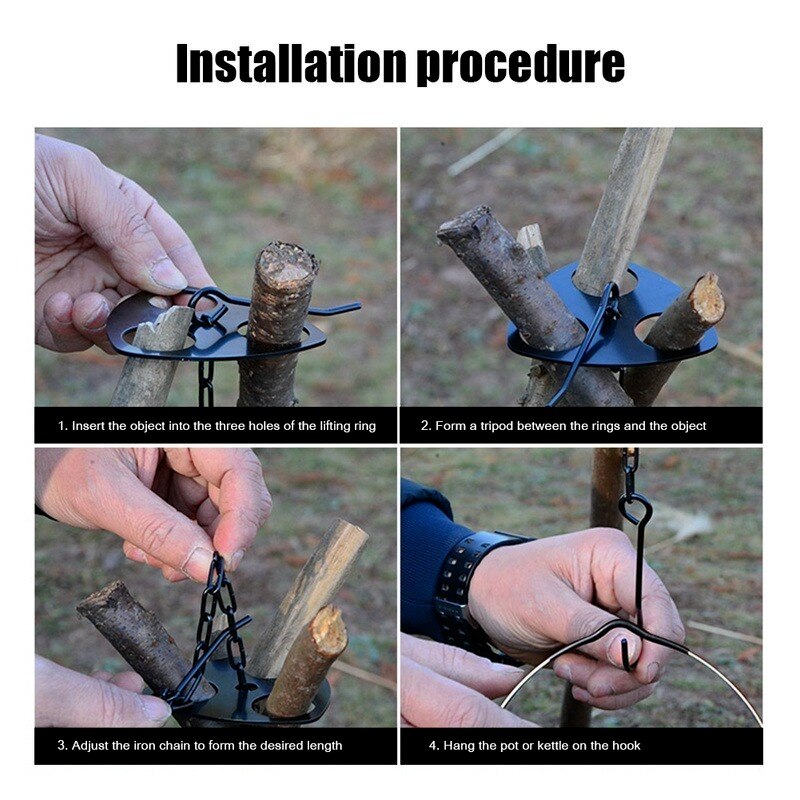 Installation procedure

1. Insert the object into the three holes of the lifting ring

2. Form a tripod between the rings and the object

3. Adjust the iron chain to form the desired length

4. Hang the pot or kettle on the hook