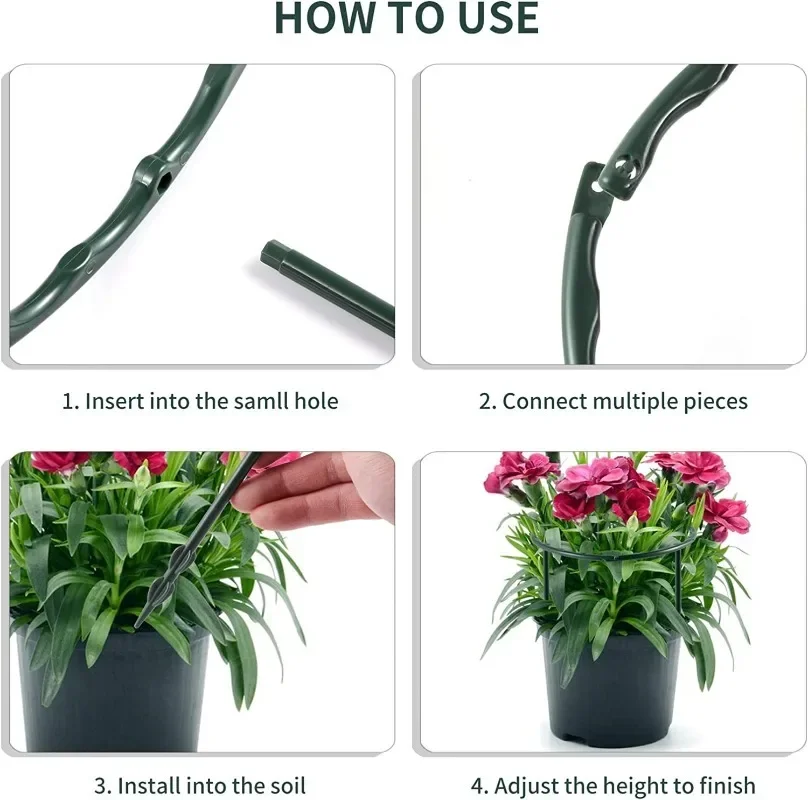 HOW TO USE

1. Insert into the samll hole

2. Connect multiple pieces

3. Install into the soil

4. Adjust the height to finish