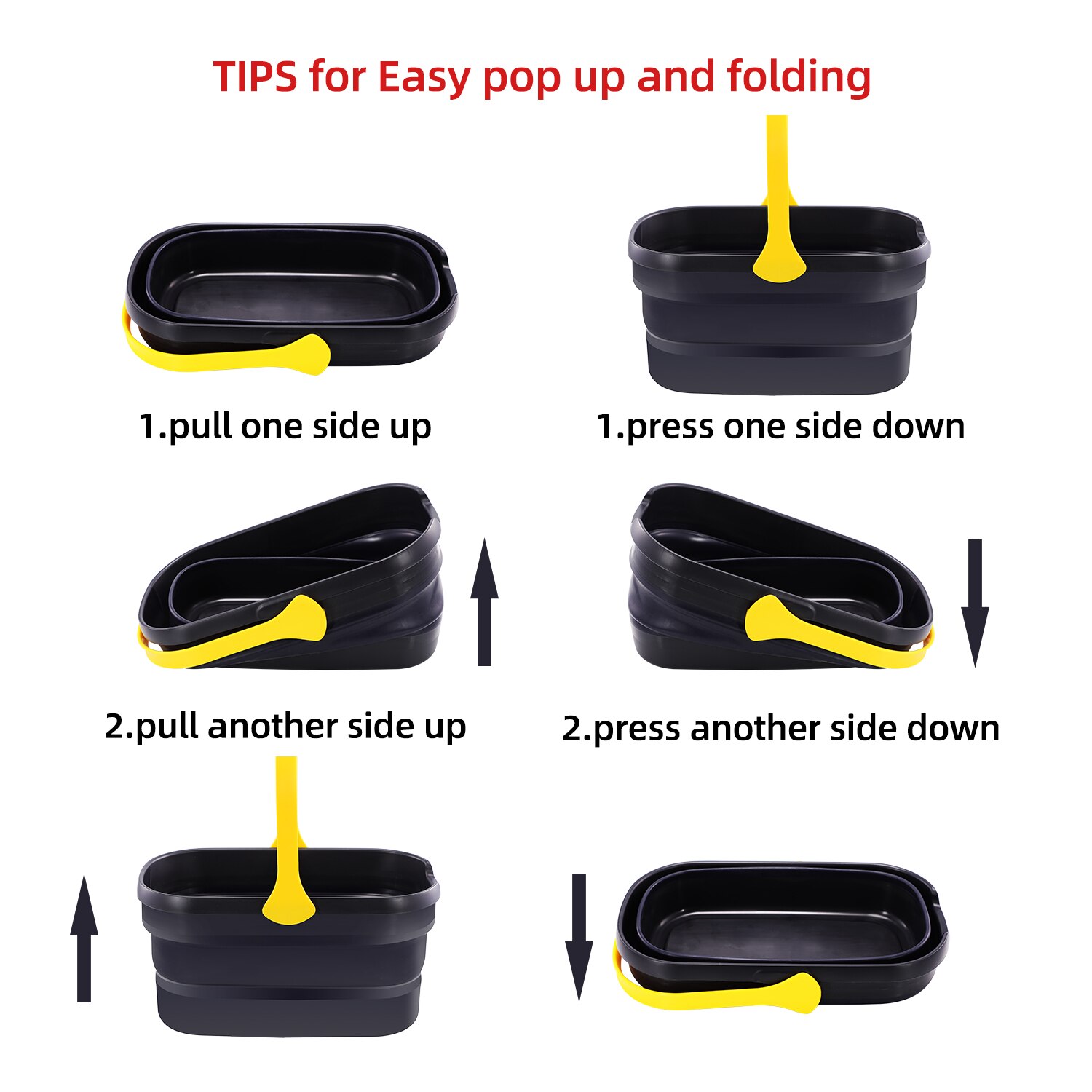 TIPS for Easy pop up and folding

1.pull one side up

2.pull another side up

1.press one side down

2.press another side down