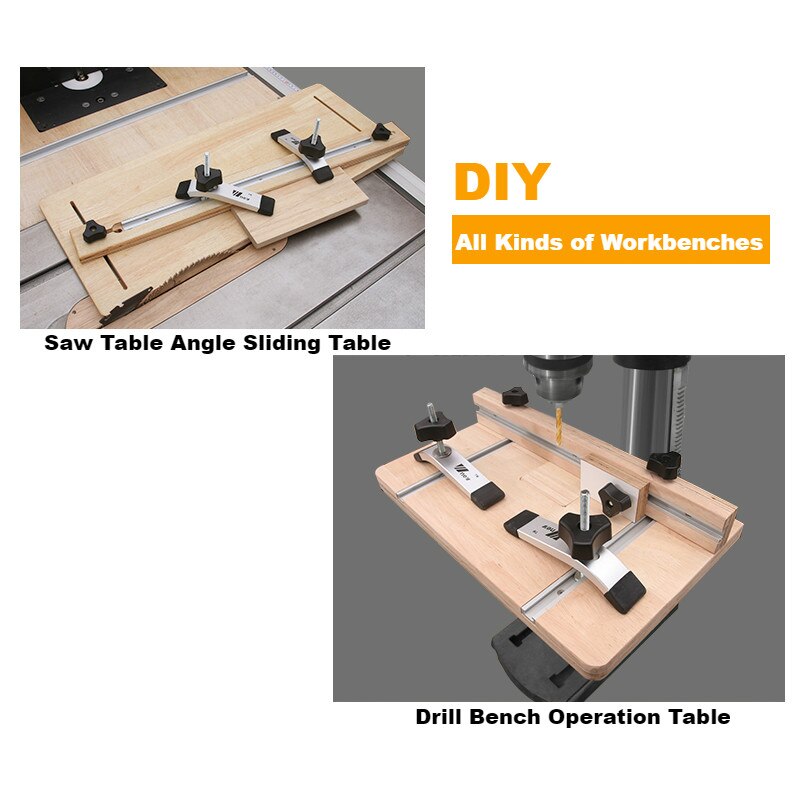 DIY

All Kinds of Workbenches

Saw Table Angle Sliding Table

Drill Bench Operation Table