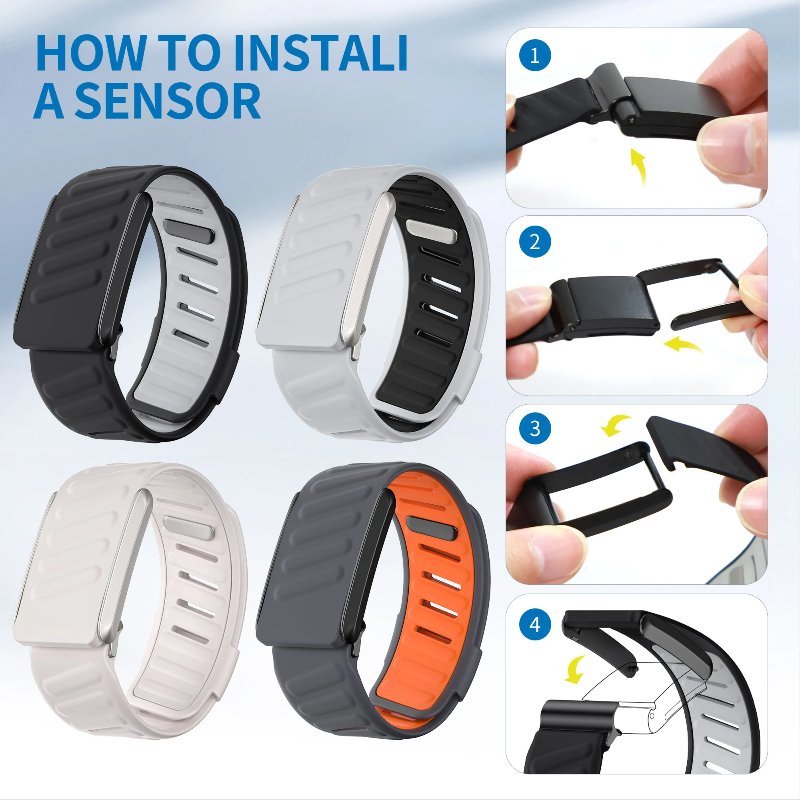 HOW TO INSTALI
A SENSOR

1

2

3

4