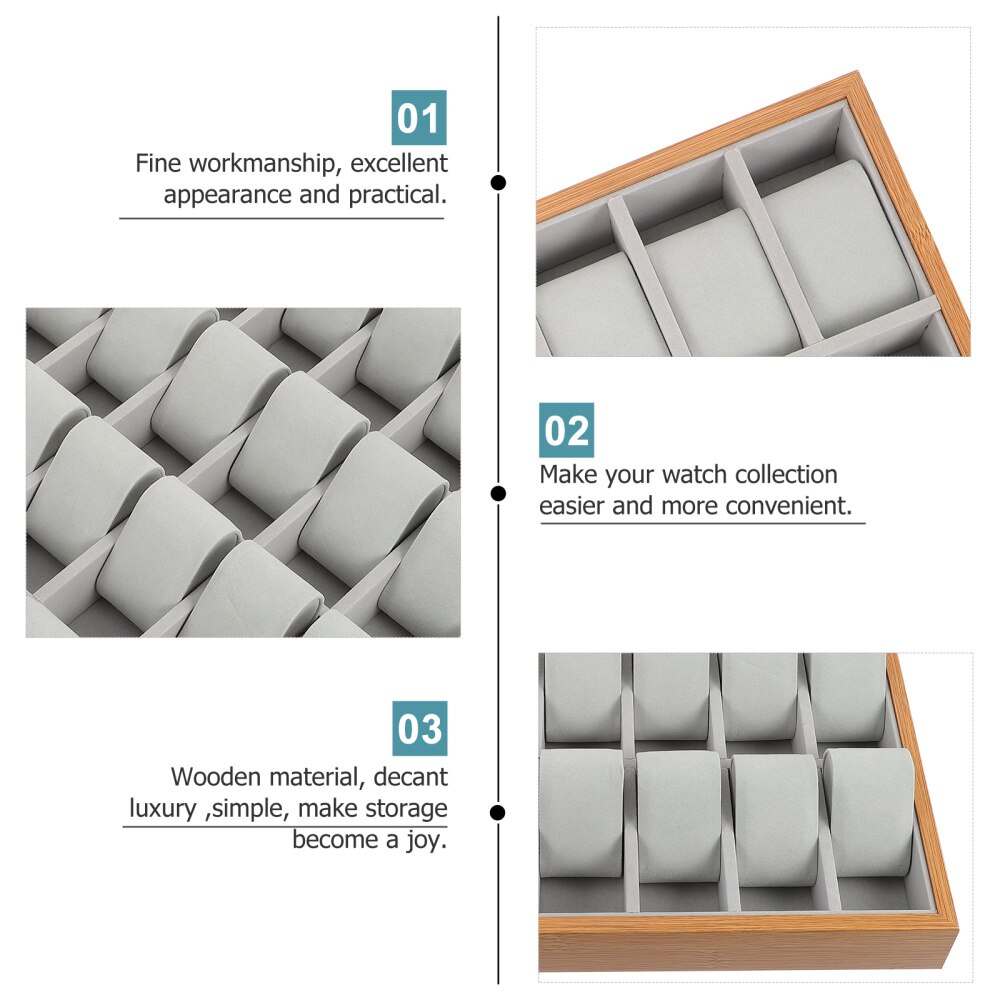 01
Fine workmanship, excellent appearance and practical.

02
Make your watch collection easier and more convenient.

03
Wooden material, decant luxury ,simple, make storage become a joy.