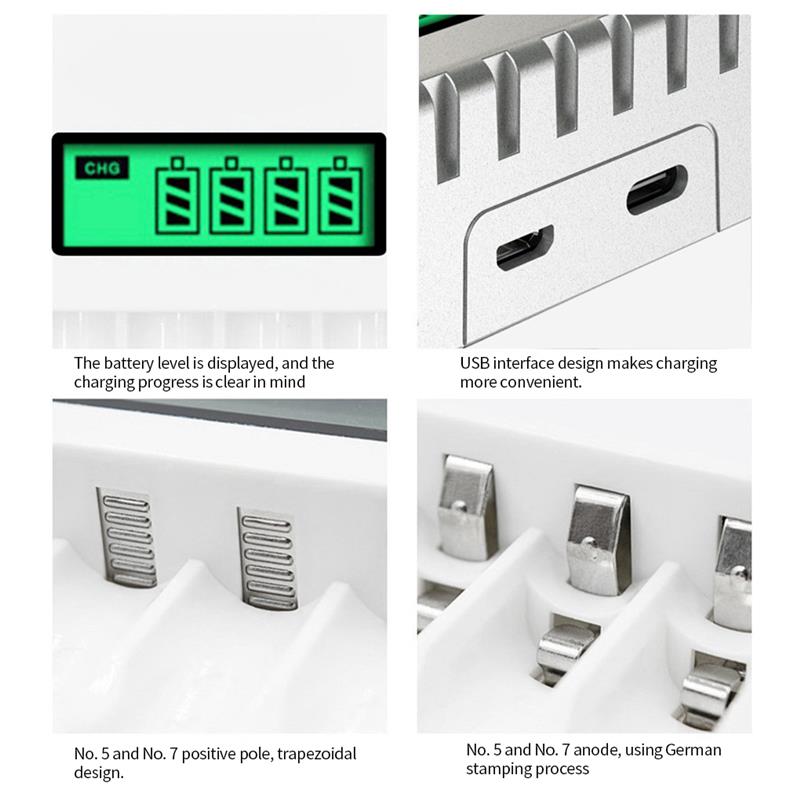 CHG

The battery level is displayed, and the charging progress is clear in mind

USB interface design makes charging more convenient.

No. 5 and No. 7 positive pole, trapezoidal design.

No. 5 and No. 7 anode, using German stamping process