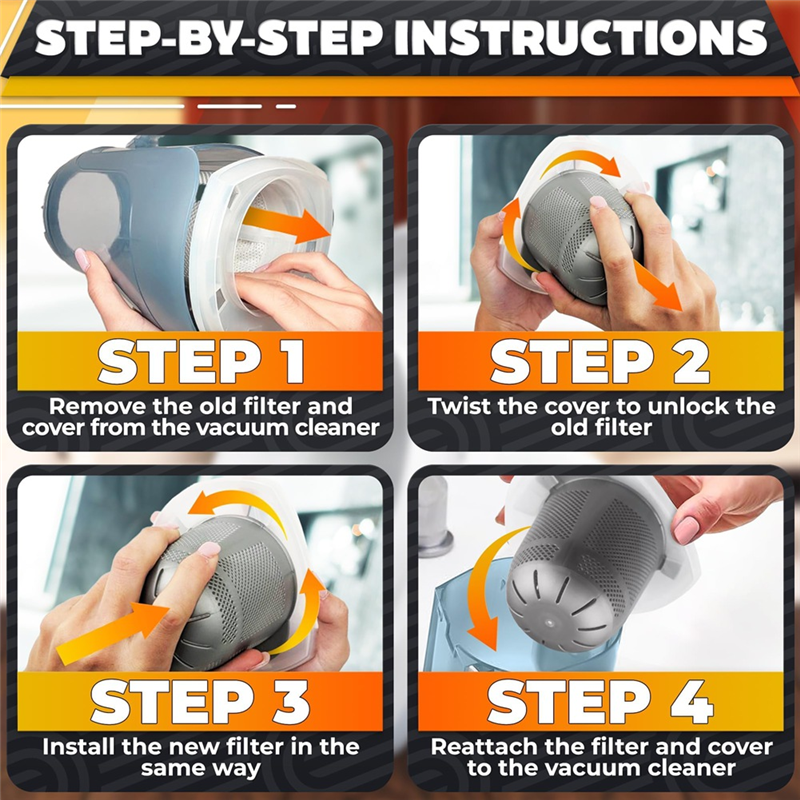 STEP-BY-STEP INSTRUCTIONS

STEP 1
Remove the old filter and cover from the vacuum cleaner

STEP 2
Twist the cover to unlock the old filter

STEP 3
Install the new filter in the same way

STEP 4
Reattach the filter and cover to the vacuum cleaner