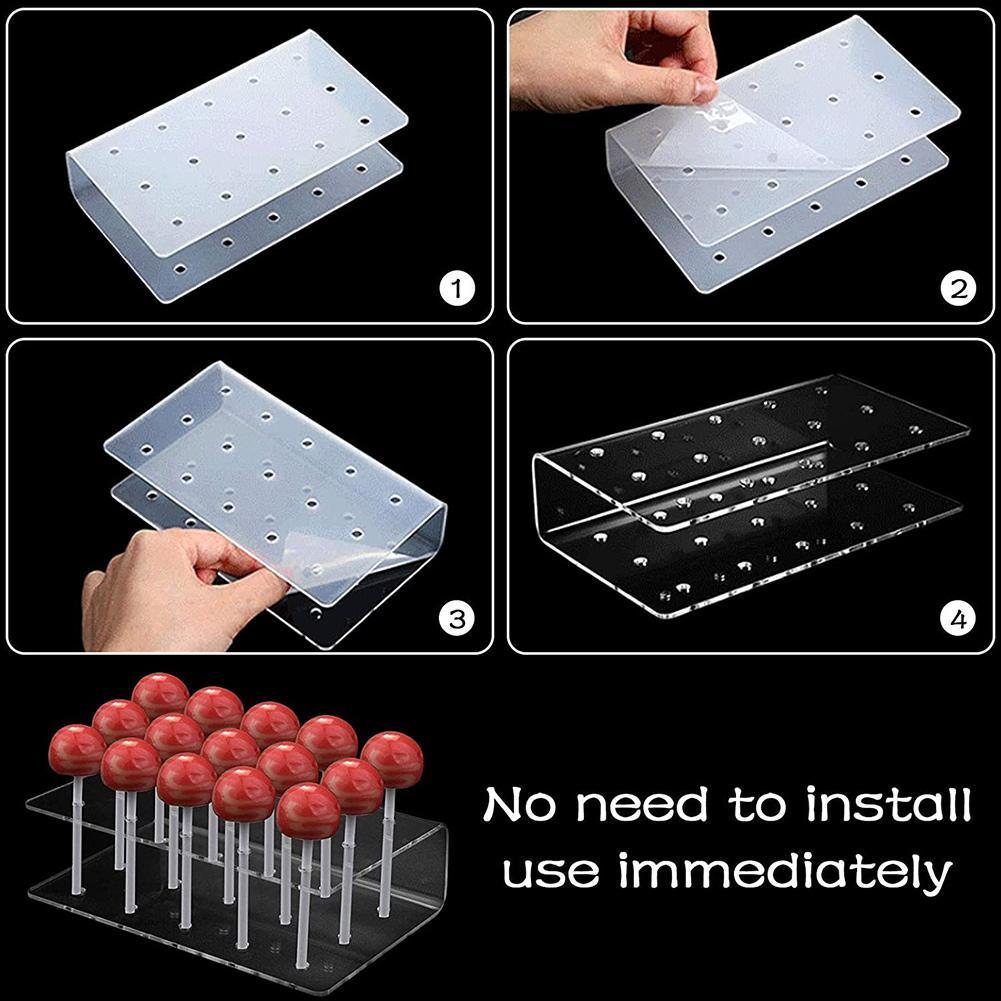 1

2

3

4

No need to install
use immediately