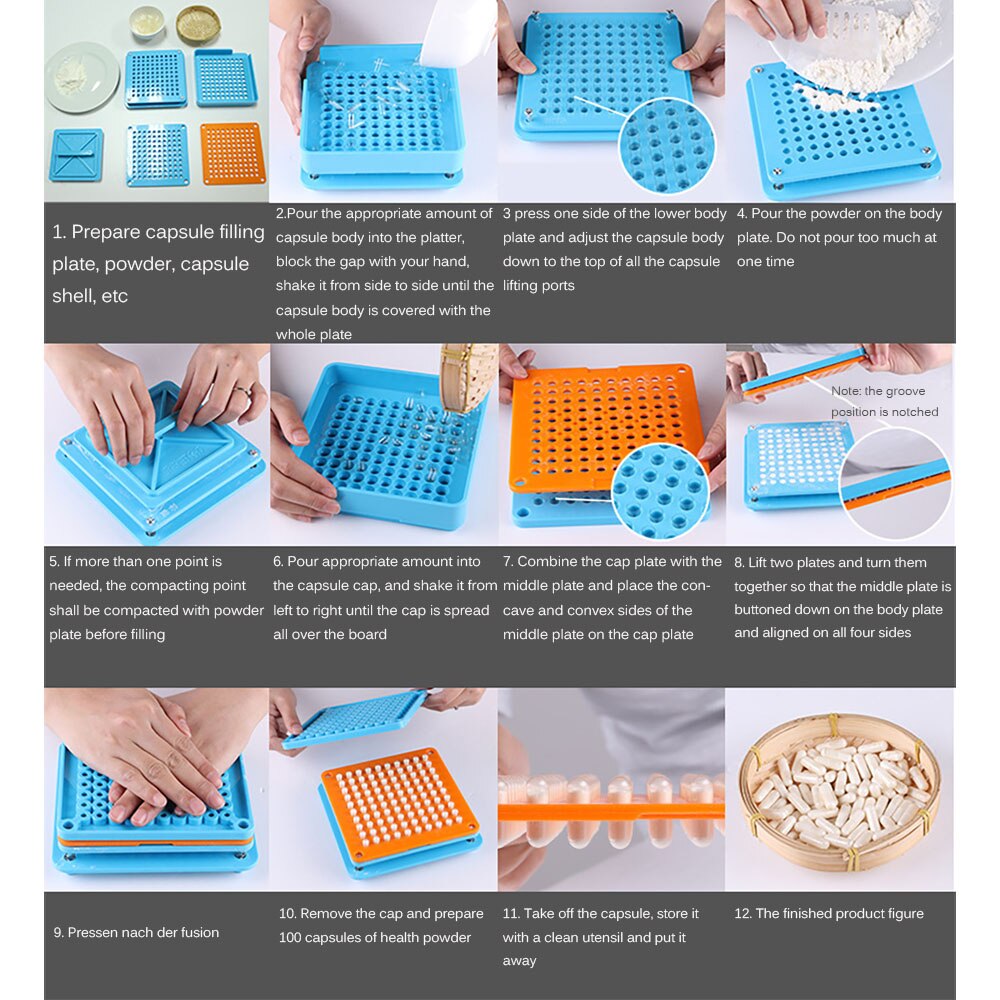 1. Prepare capsule filling plate, powder, capsule shell, etc

2.Pour the appropriate amount of capsule body into the platter, block the gap with your hand, shake it from side to side until the capsule body is covered with the whole plate

3 press one side of the lower body plate and adjust the capsule body down to the top of all the capsule lifting ports

4. Pour the powder on the body plate. Do not pour too much at one time

Note: the groove position is notched

5. If more than one point is needed, the compacting point shall be compacted with powder plate before filling

6. Pour appropriate amount into the capsule cap, and shake it from left to right until the cap is spread all over the board

7. Combine the cap plate with the middle plate and place the concave and convex sides of the middle plate on the cap plate

8. Lift two plates and turn them together so that the middle plate is buttoned down on the body plate and aligned on all four sides

9. Pressen nach der fusion

10. Remove the cap and prepare 100 capsules of health powder

11. Take off the capsule, store it with a clean utensil and put it away

12. The finished product figure