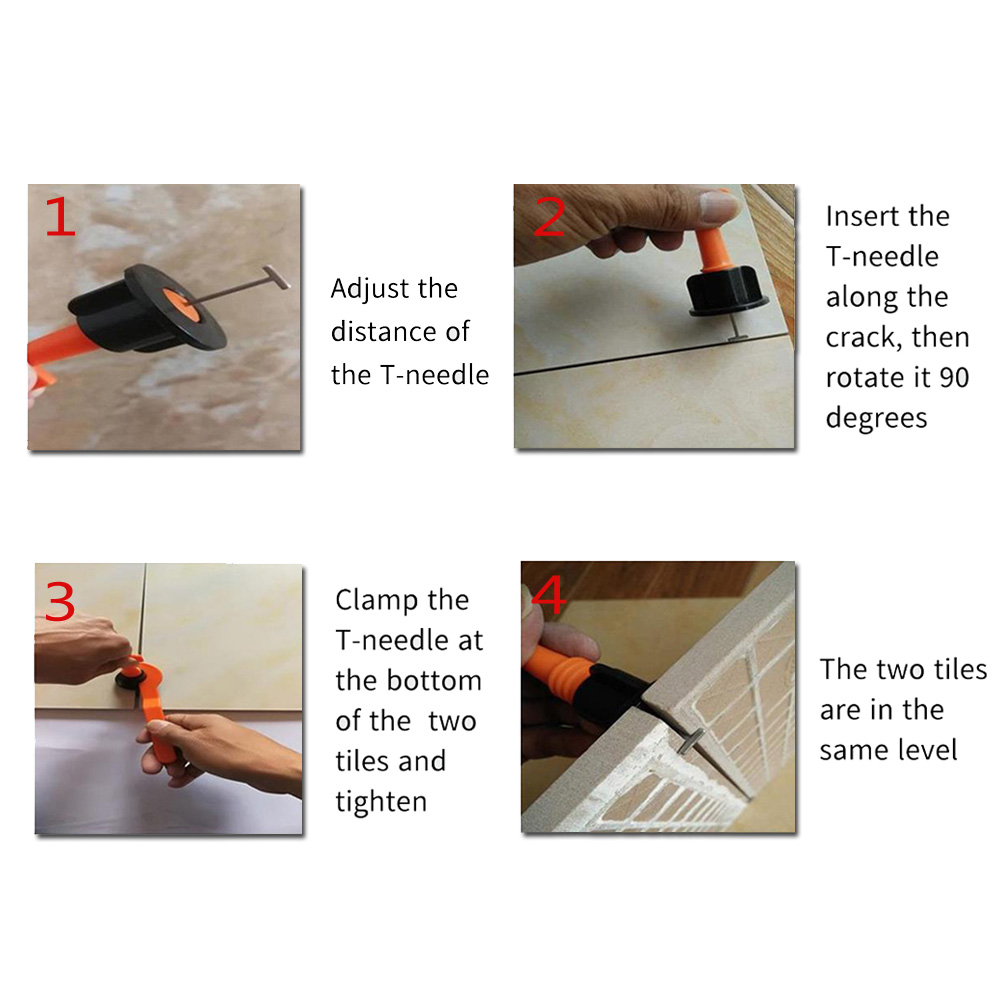 1

Adjust the distance of the T-needle

2

Insert the T-needle along the crack, then rotate it 90 degrees

3

Clamp the T-needle at the bottom of the two tiles and tighten

4

The two tiles are in the same level