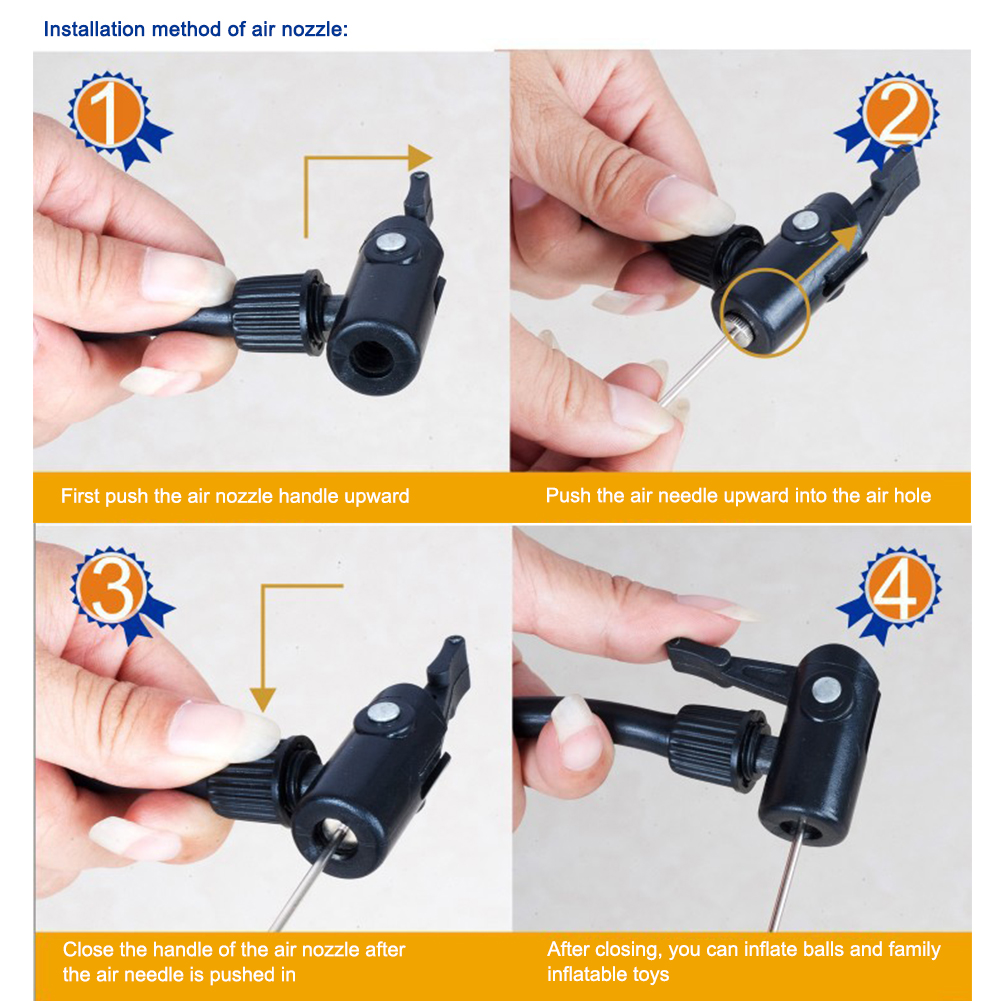 Installation method of air nozzle:

1

2

First push the air nozzle handle upward

Push the air needle upward into the air hole

3

4

Close the handle of the air nozzle after the air needle is pushed in

After closing, you can inflate balls and family inflatable toys