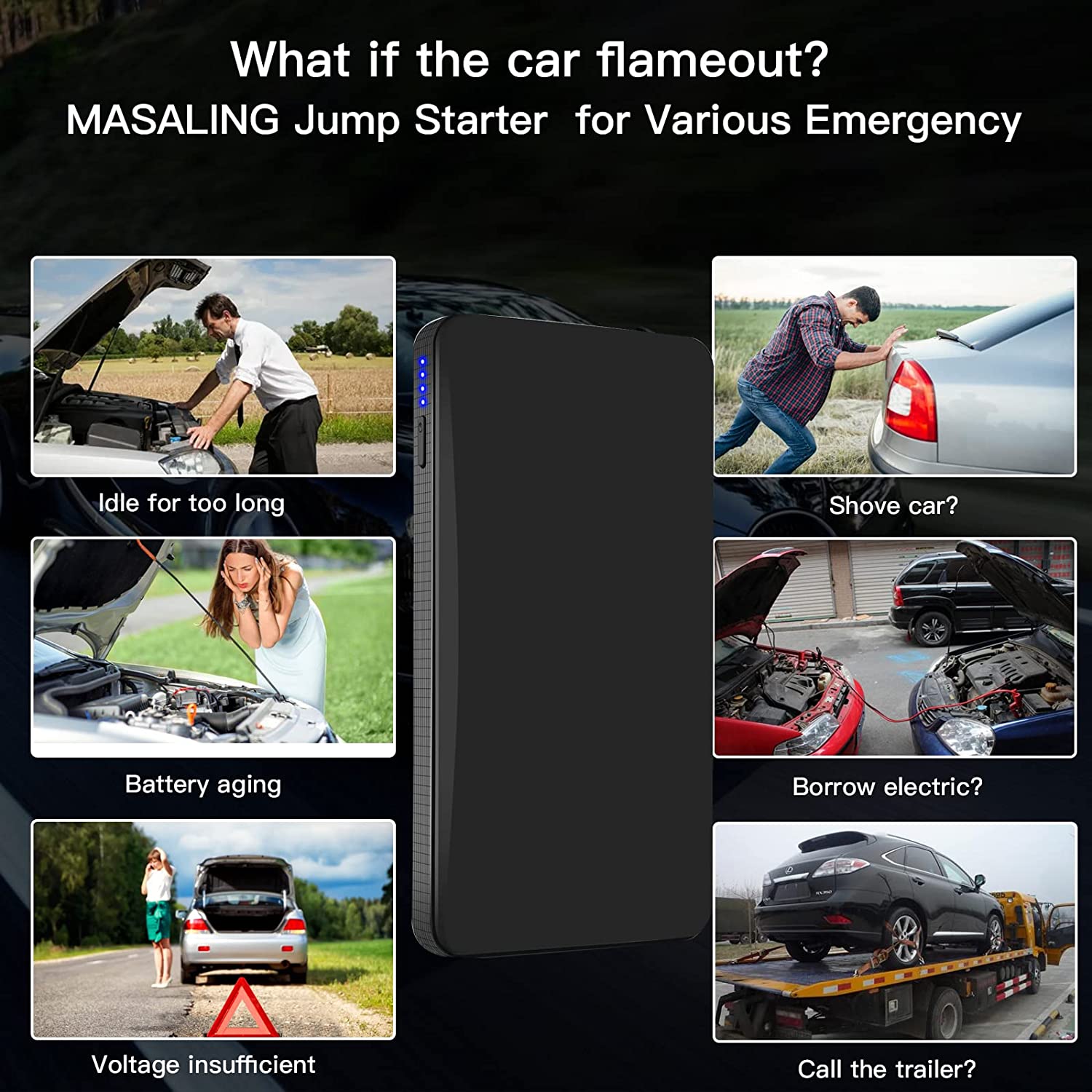 What if the car flameout?
MASALING Jump Starter for Various Emergency

Idle for too long

Battery aging

Voltage insufficient

Shove car?

Borrow electric?

Call the trailer?