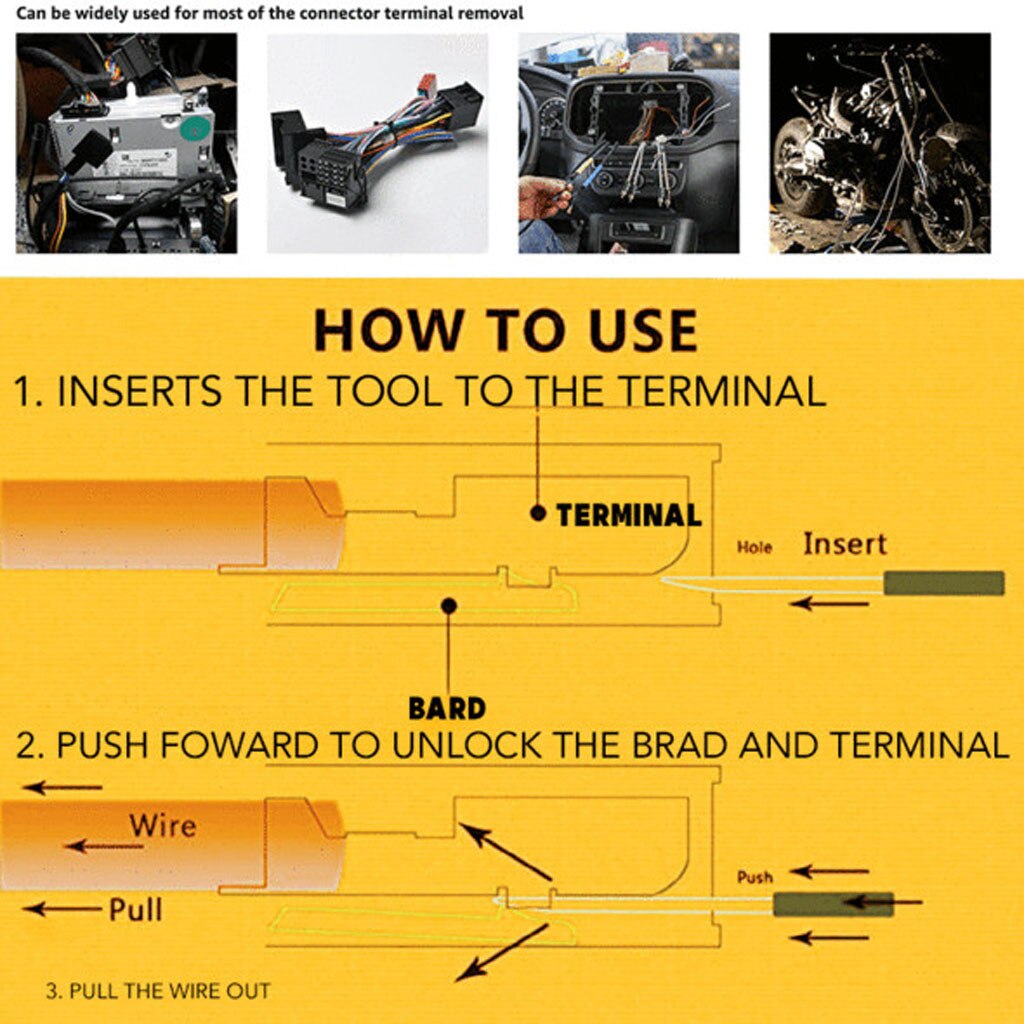 Can be widely used for most of the connector terminal removal

HOW TO USE

1. INSERTS THE TOOL TO THE TERMINAL

TERMINAL

Hole Insert

BARD

2. PUSH FOWARD TO UNLOCK THE BRAD AND TERMINAL

Wire

Pull

Push

3. PULL THE WIRE OUT