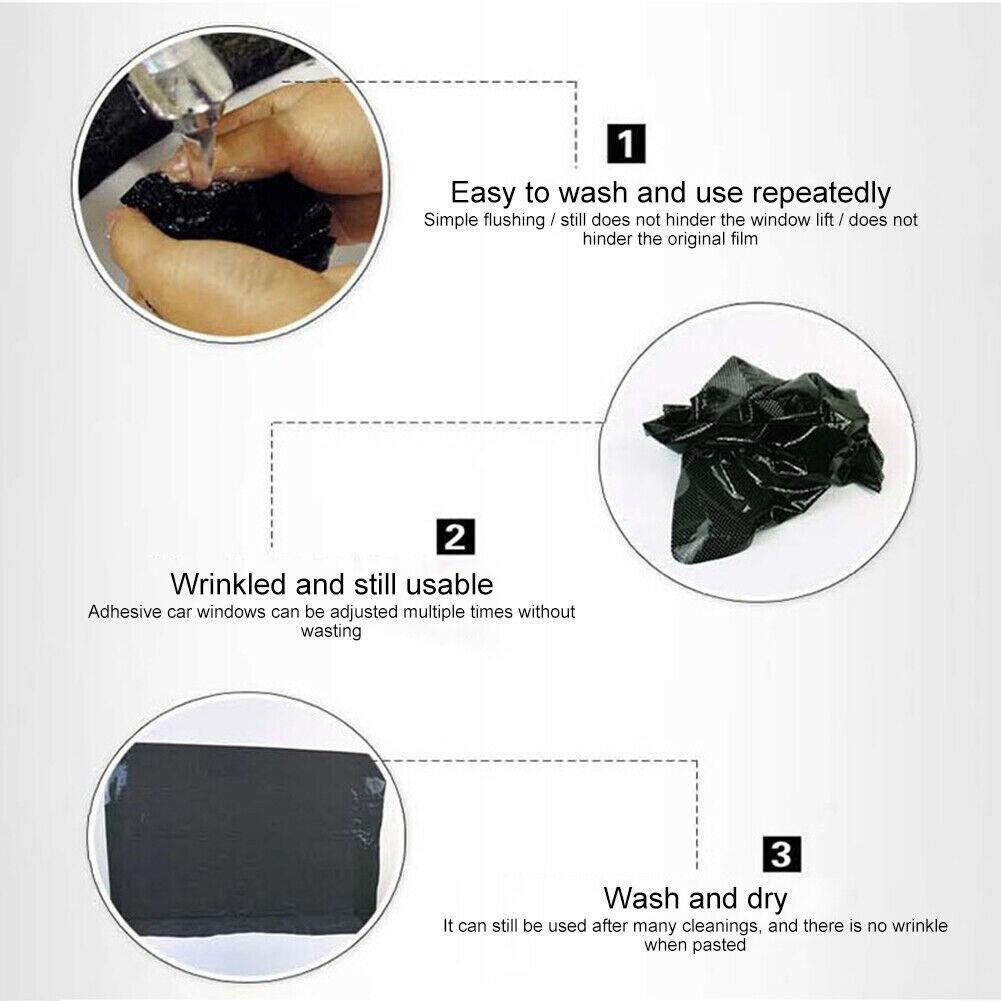 1
Easy to wash and use repeatedly
Simple flushing / still does not hinder the window lift / does not hinder the original film

2
Wrinkled and still usable
Adhesive car windows can be adjusted multiple times without wasting

3
Wash and dry
It can still be used after many cleanings, and there is no wrinkle when pasted