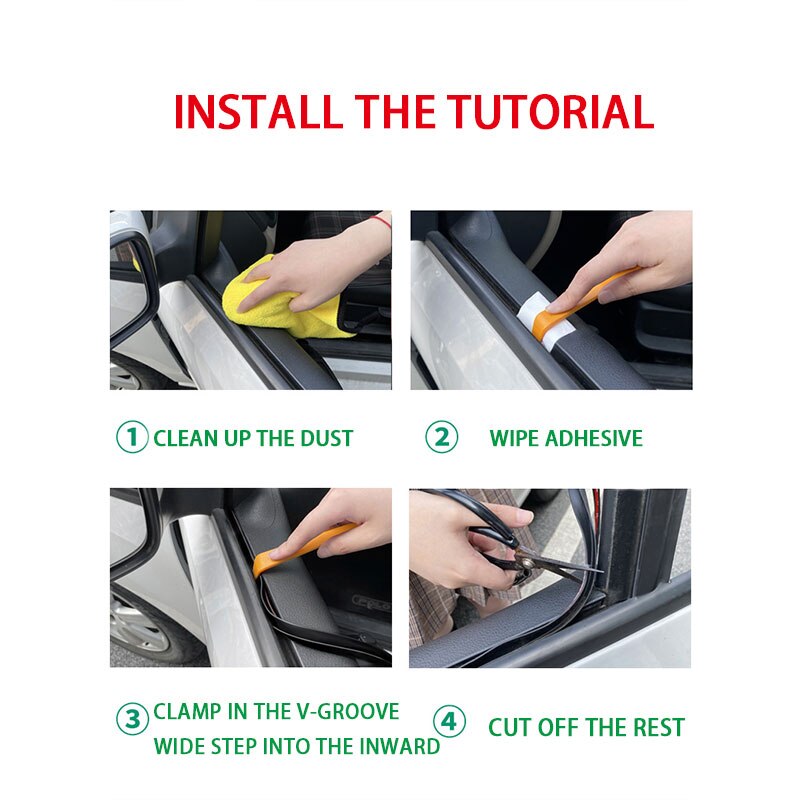 INSTALL THE TUTORIAL

① CLEAN UP THE DUST

② WIPE ADHESIVE

③ CLAMP IN THE V-GROOVE WIDE STEP INTO THE INWARD

④ CUT OFF THE REST