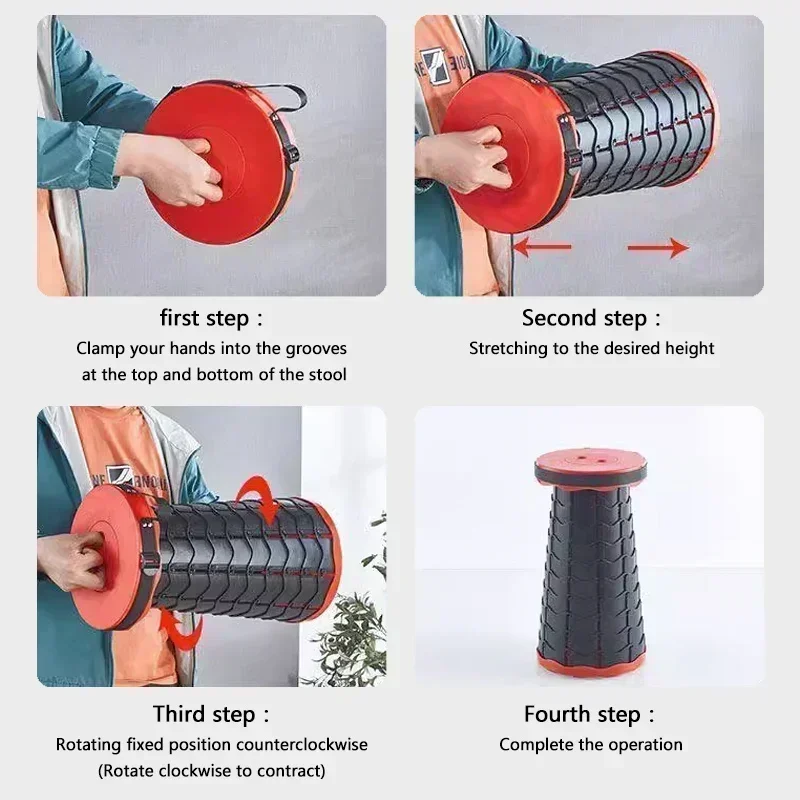 first step :

Clamp your hands into the grooves at the top and bottom of the stool

Second step :

Stretching to the desired height

Third step :

Rotating fixed position counterclockwise (Rotate clockwise to contract)

Fourth step :

Complete the operation