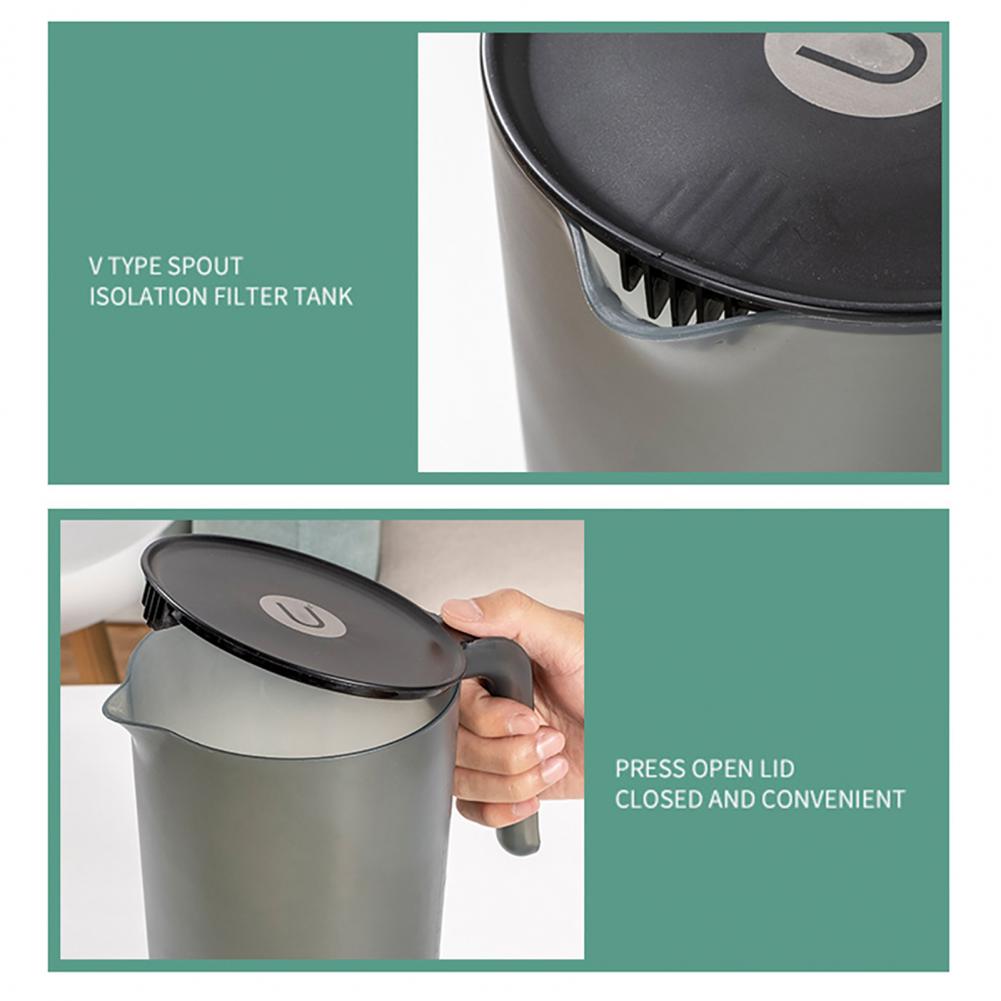 V TYPE SPOUT
ISOLATION FILTER TANK

PRESS OPEN LID
CLOSED AND CONVENIENT