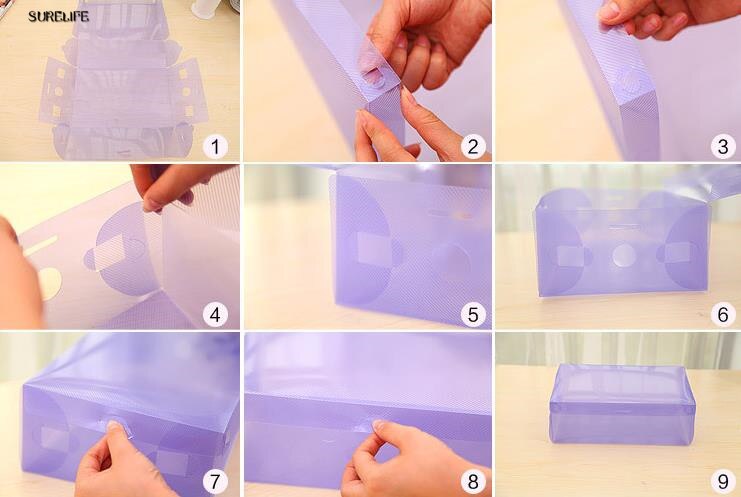 SURELIFE

1

2

3

4

5

6

7

8

9