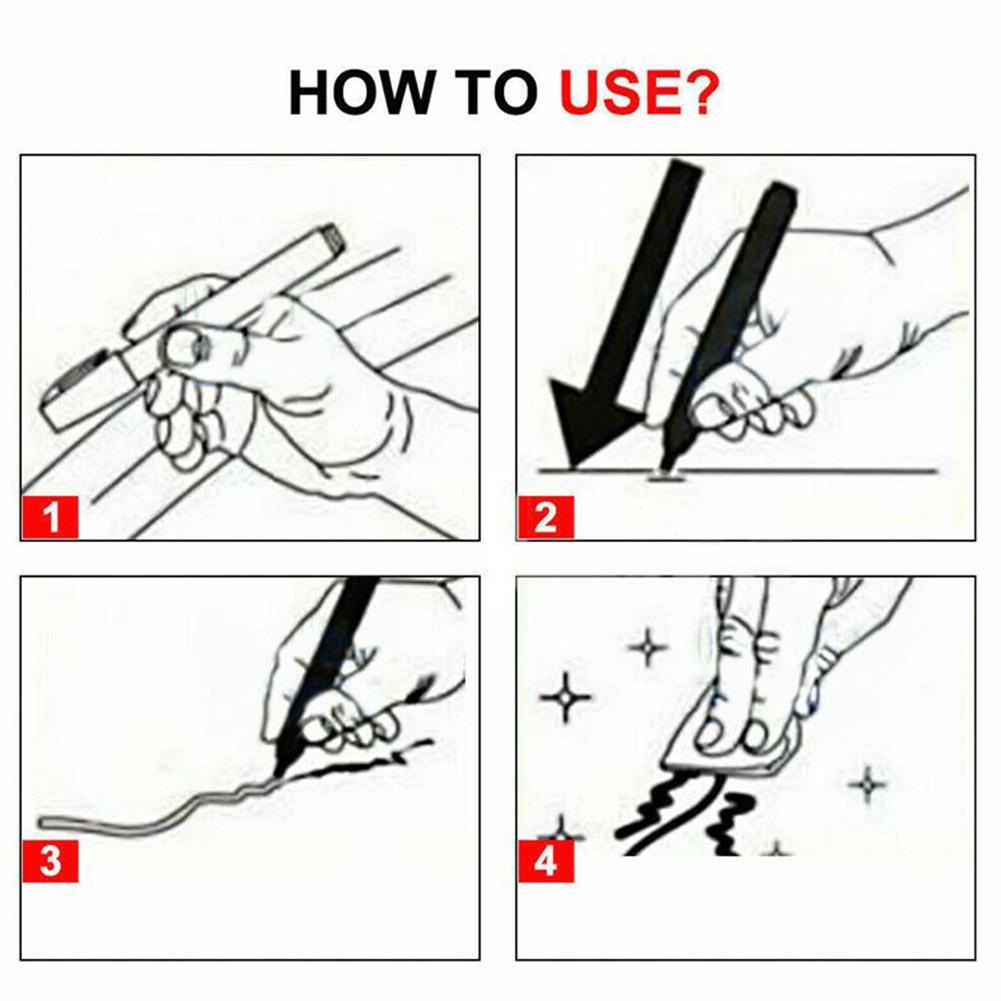 HOW TO USE?

1

2

3

4