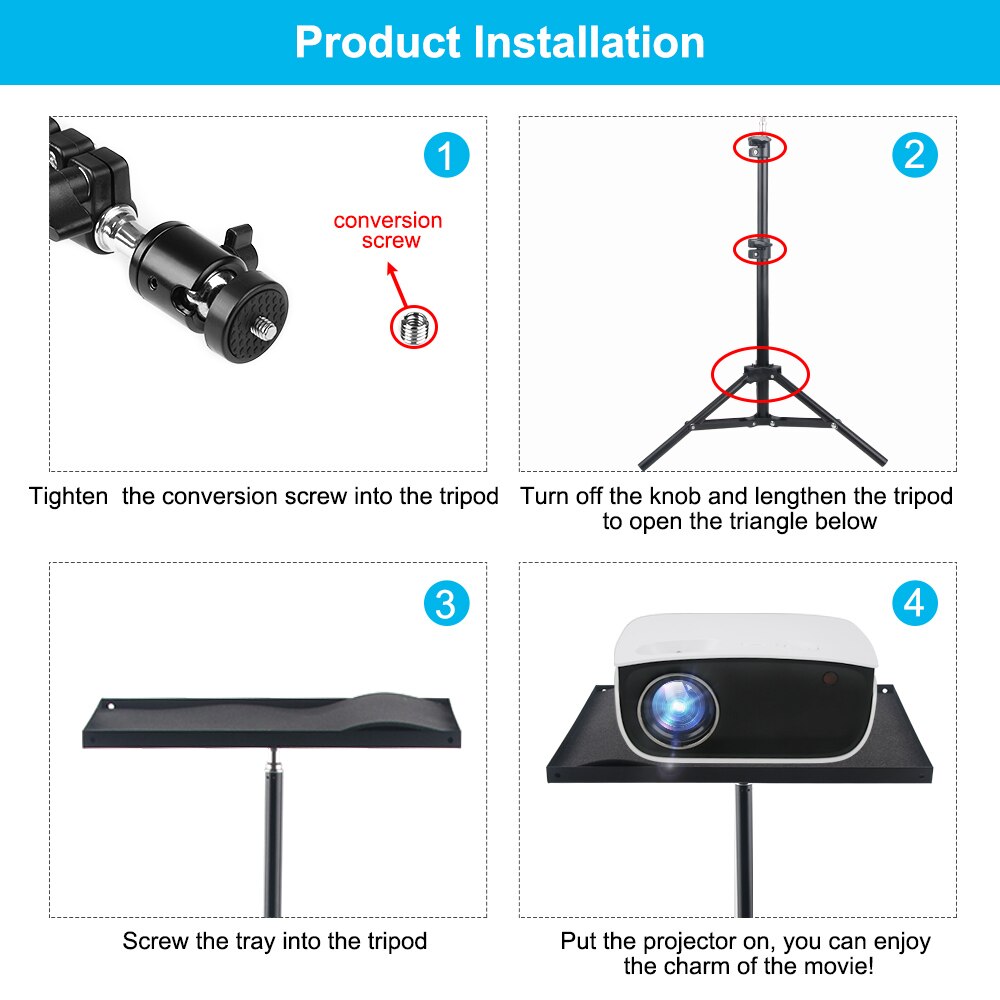 Product Installation

1

conversion screw

Tighten  the conversion screw into the tripod

2

Turn off the knob and lengthen the tripod to open the triangle below

3

Screw the tray into the tripod

4

Put the projector on, you can enjoy the charm of the movie!