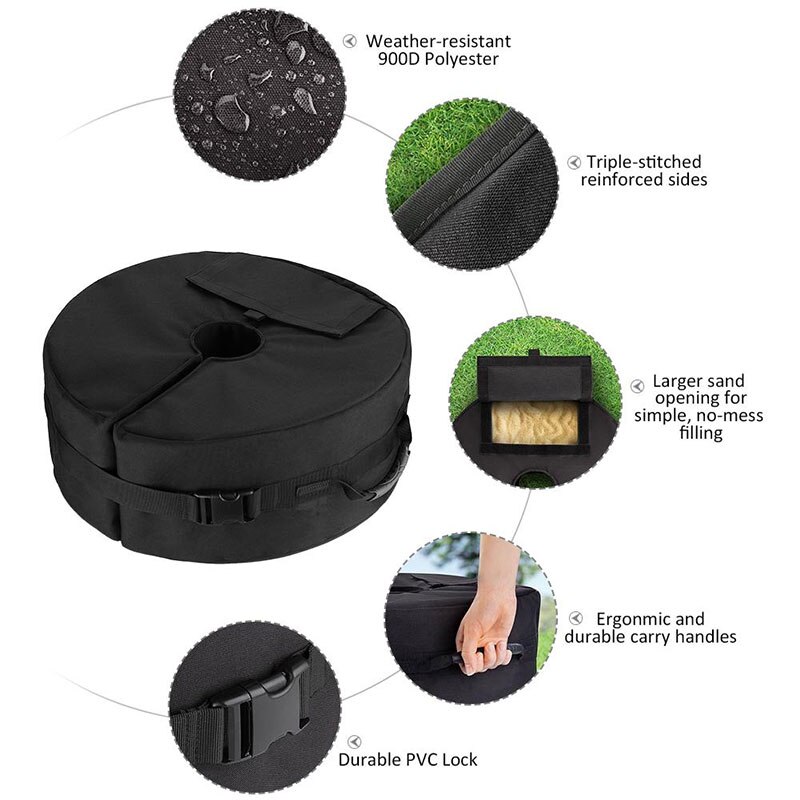 Weather-resistant 900D Polyester

Triple-stitched reinforced sides

Larger sand opening for simple, no-mess filling

Ergonmic and durable carry handles

Durable PVC Lock