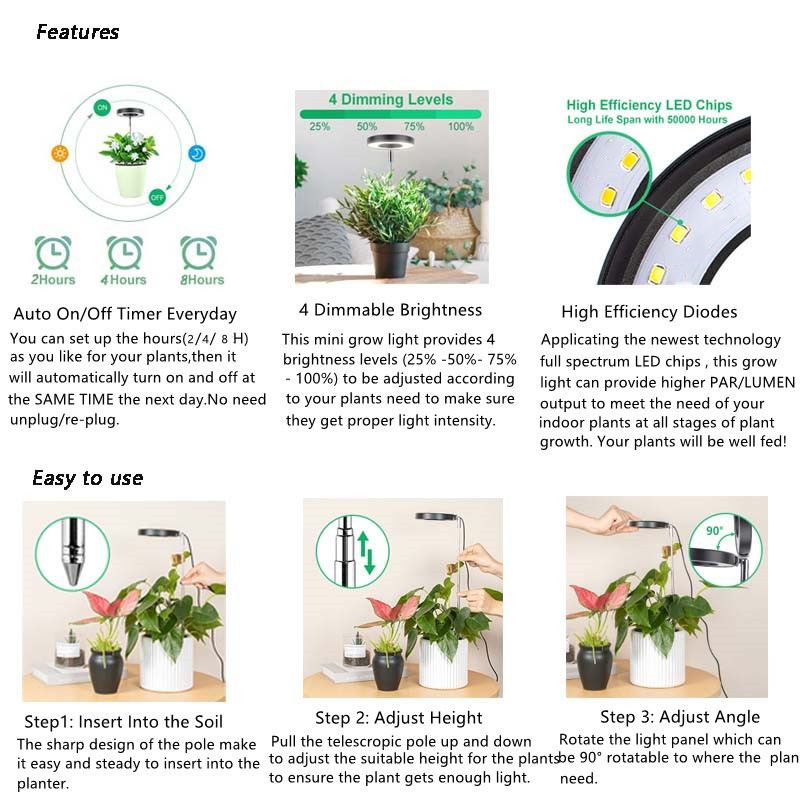 Features

ON

OFF

2Hours 4Hours 8Hours

Auto On/Off Timer Everyday

You can set up the hours(2/4/ 8 H) as you like for your plants,then it will automatically turn on and off at the SAME TIME the next day.No need unplug/re-plug.

4 Dimming Levels

25% 50% 75% 100%

4 Dimmable Brightness

This mini grow light provides 4 brightness levels (25% -50%- 75% - 100%) to be adjusted according to your plants need to make sure they get proper light intensity.

High Efficiency LED Chips
Long Life Span with 50000 Hours

High Efficiency Diodes

Applicating the newest technology full spectrum LED chips , this grow light can provide higher PAR/LUMEN output to meet the need of your indoor plants at all stages of plant growth. Your plants will be well fed!

Easy to use

Step1: Insert Into the Soil

The sharp design of the pole make it easy and steady to insert into the planter.

Step 2: Adjust Height

Pull the telescropic pole up and down to adjust the suitable height for the plants to ensure the plant gets enough light.

90°

Step 3: Adjust Angle

Rotate the light panel which can be 90° rotatable to where the plan need.