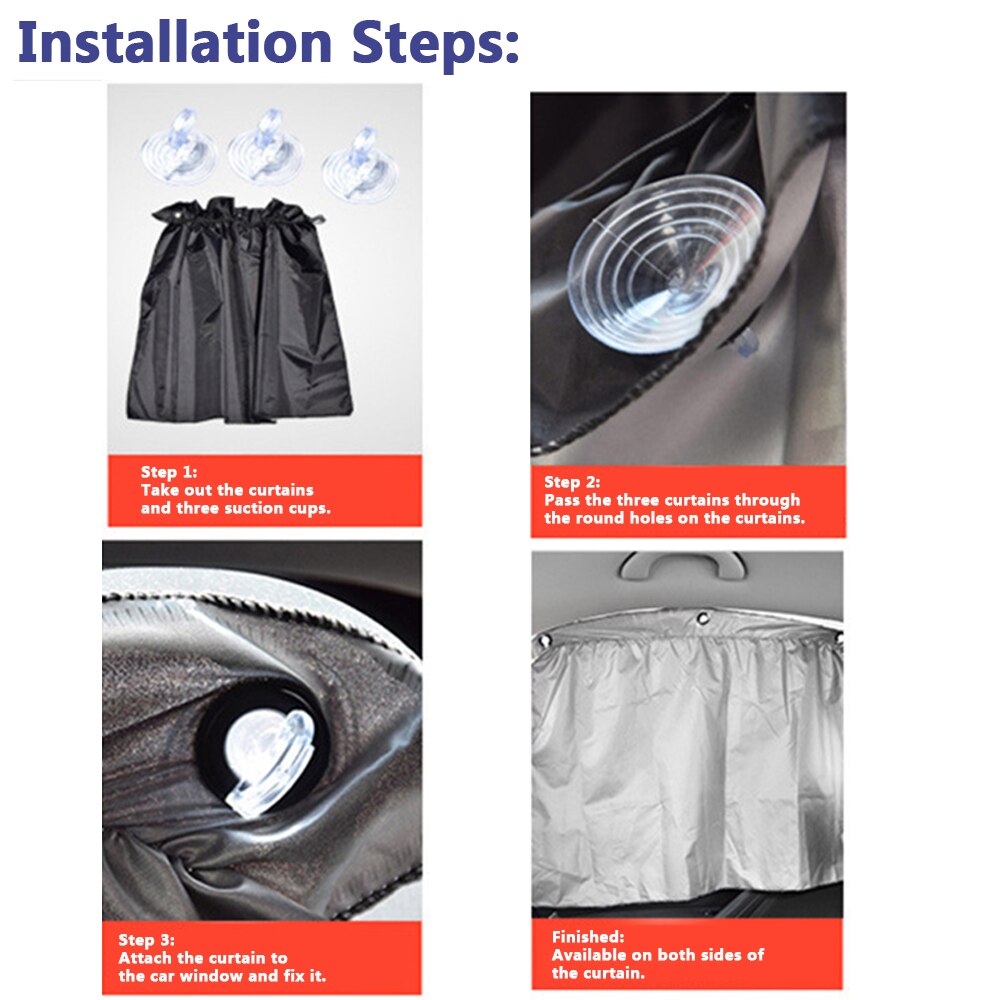 Installation Steps:

Step 1:
Take out the curtains and three suction cups.

Step 2:
Pass the three curtains through the round holes on the curtains.

Step 3:
Attach the curtain to the car window and fix it.

Finished:
Available on both sides of the curtain.