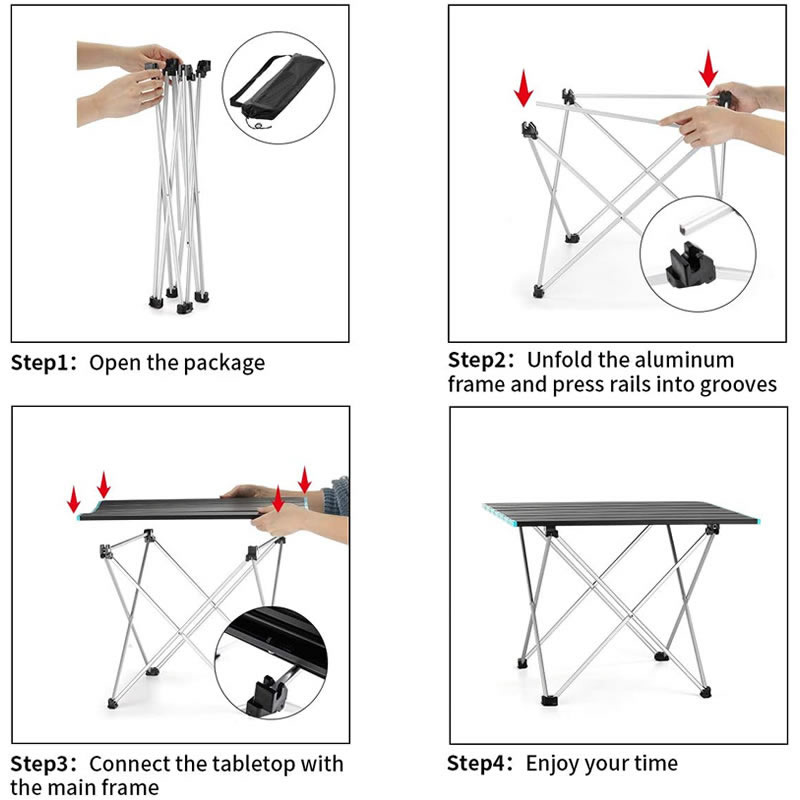 Step1: Open the package

Step2: Unfold the aluminum frame and press rails into grooves

Step3: Connect the tabletop with the main frame

Step4: Enjoy your time