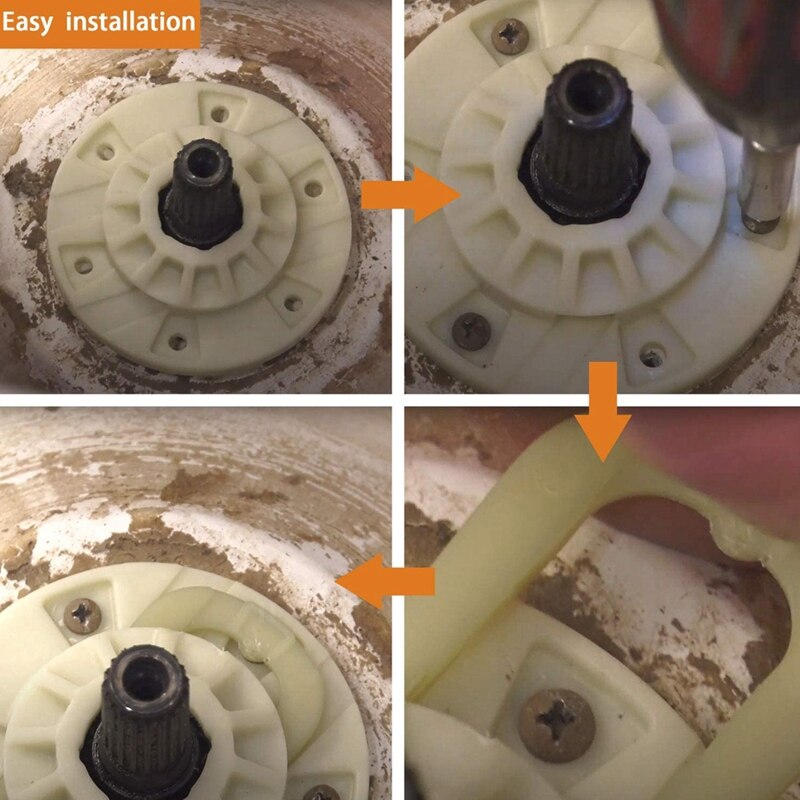 Easy installation