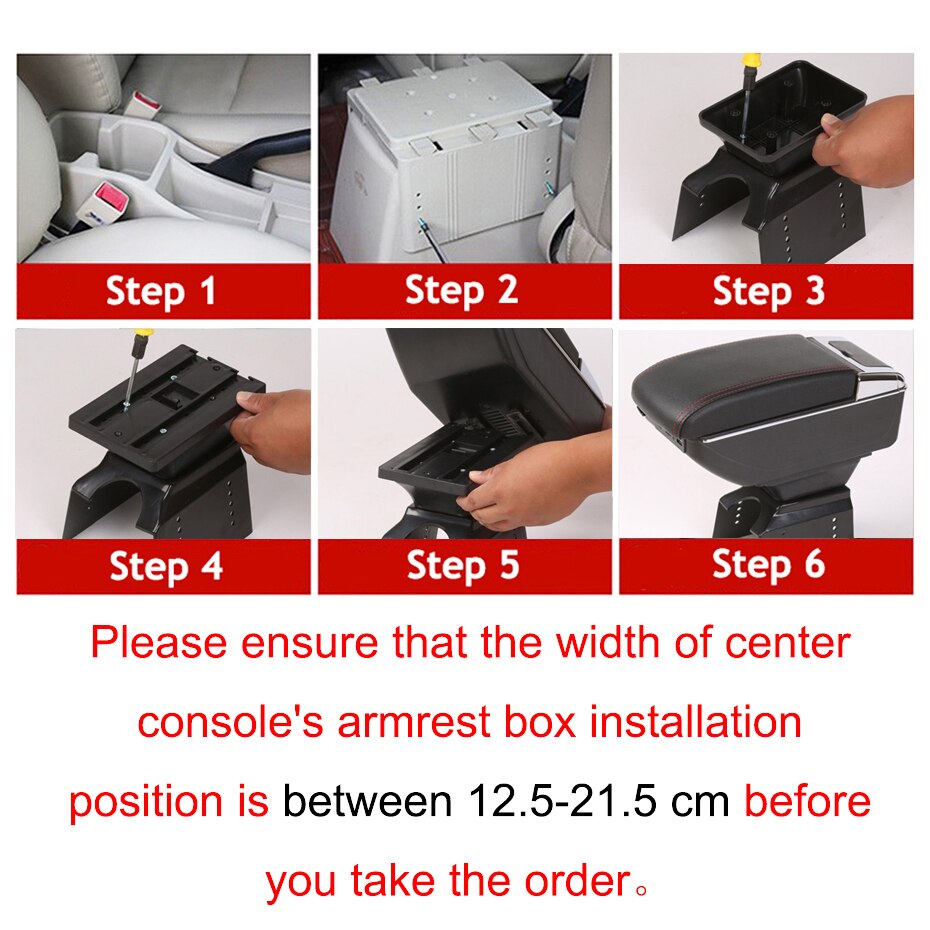 Step 1
Step 2
Step 3
Step 4
Step 5
Step 6

Please ensure that the width of center console's armrest box installation position is between 12.5-21.5 cm before you take the order。