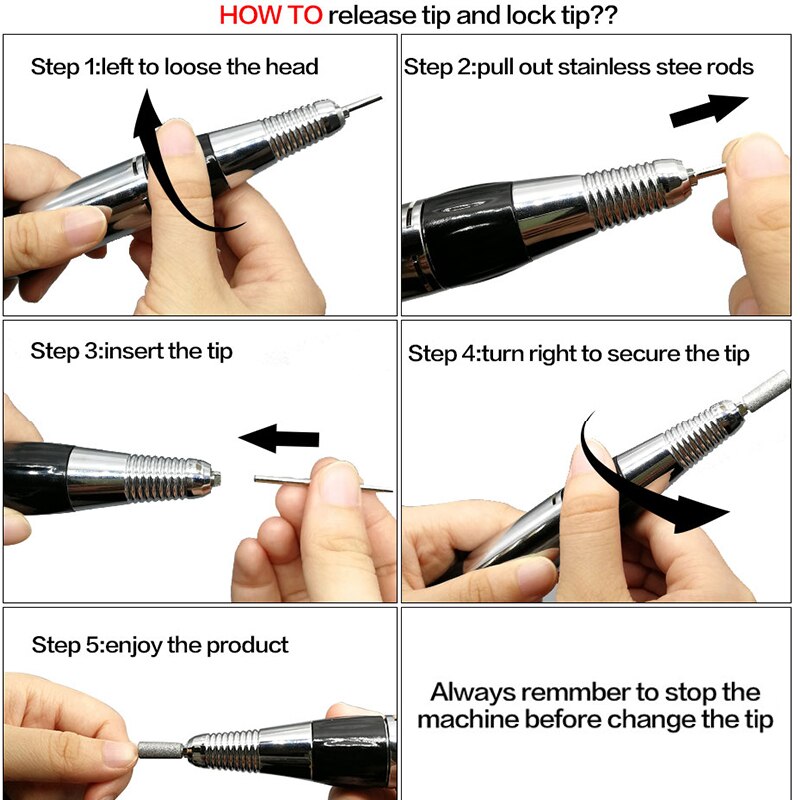 HOW TO release tip and lock tip??

Step 1:left to loose the head

Step 2:pull out stainless stee rods

Step 3:insert the tip

Step 4:turn right to secure the tip

Step 5:enjoy the product

Always remmber to stop the machine before change the tip