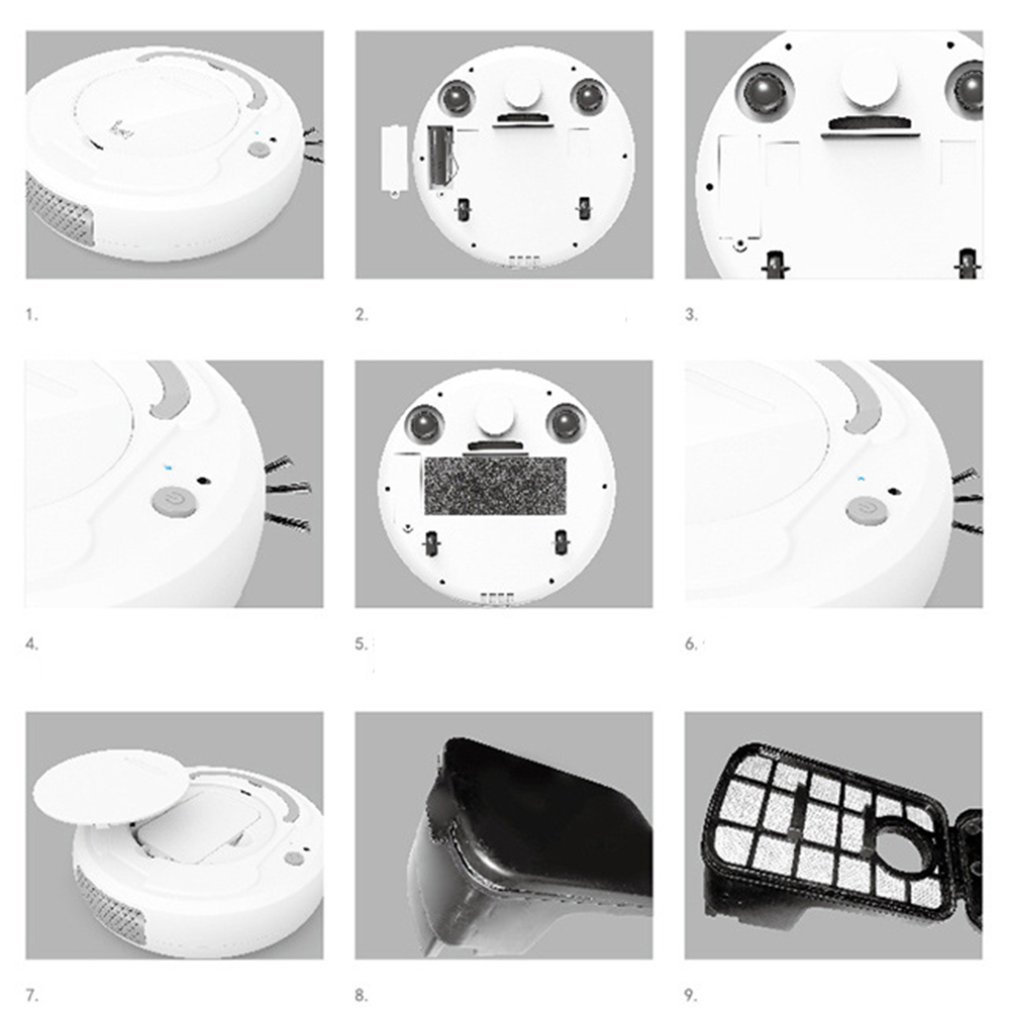 1.

2.

3.

4.

5.

6.

7.

8.

9.