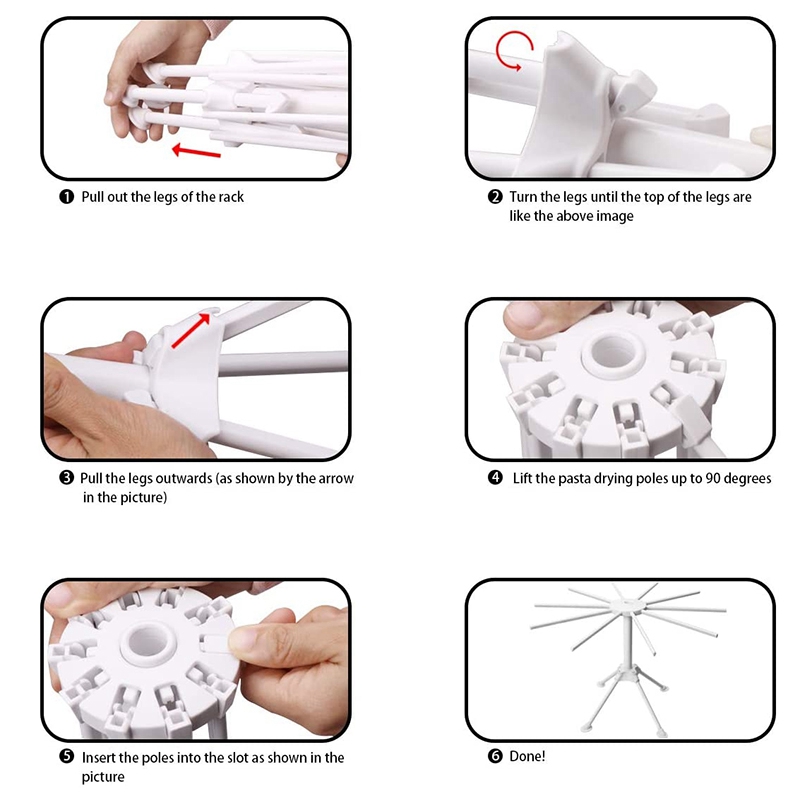 ❶ Pull out the legs of the rack

❷ Turn the legs until the top of the legs are like the above image

❸ Pull the legs outwards (as shown by the arrow in the picture)

❹ Lift the pasta drying poles up to 90 degrees

❺ Insert the poles into the slot as shown in the picture

❻ Done!