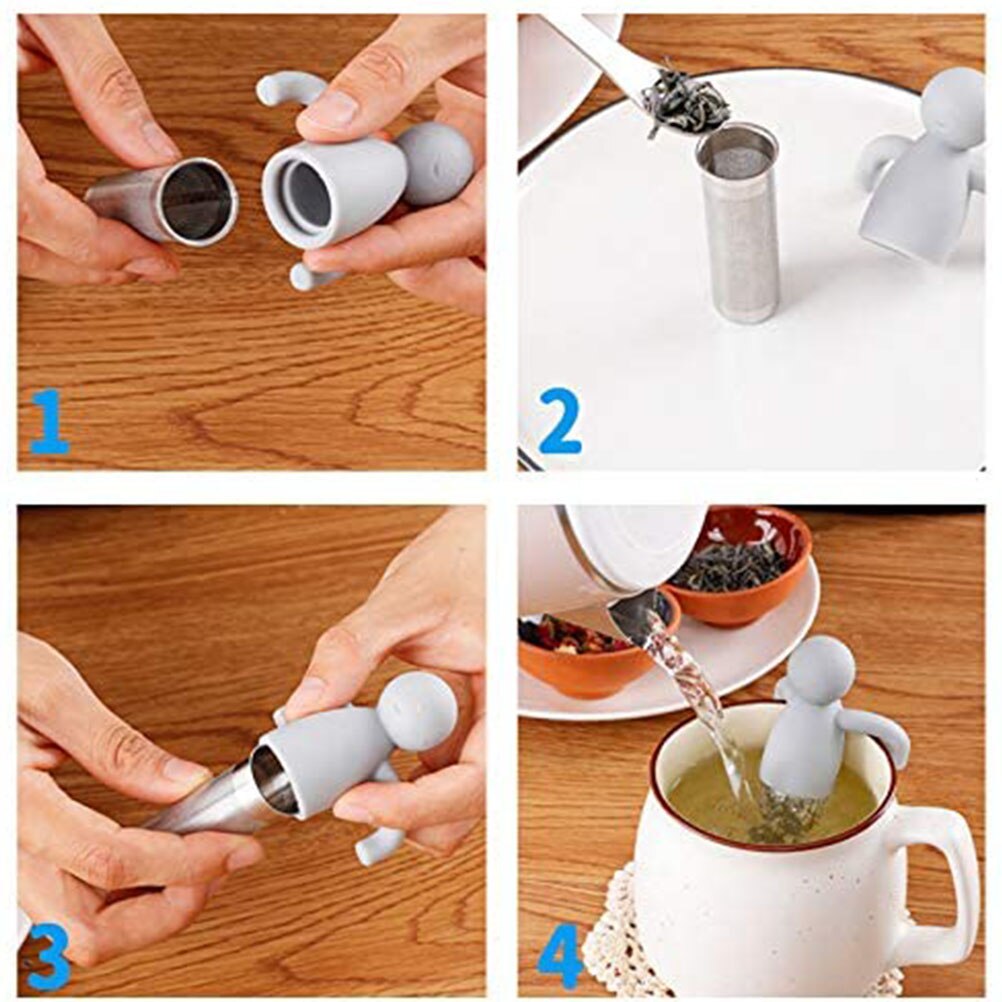 1

2

3

4