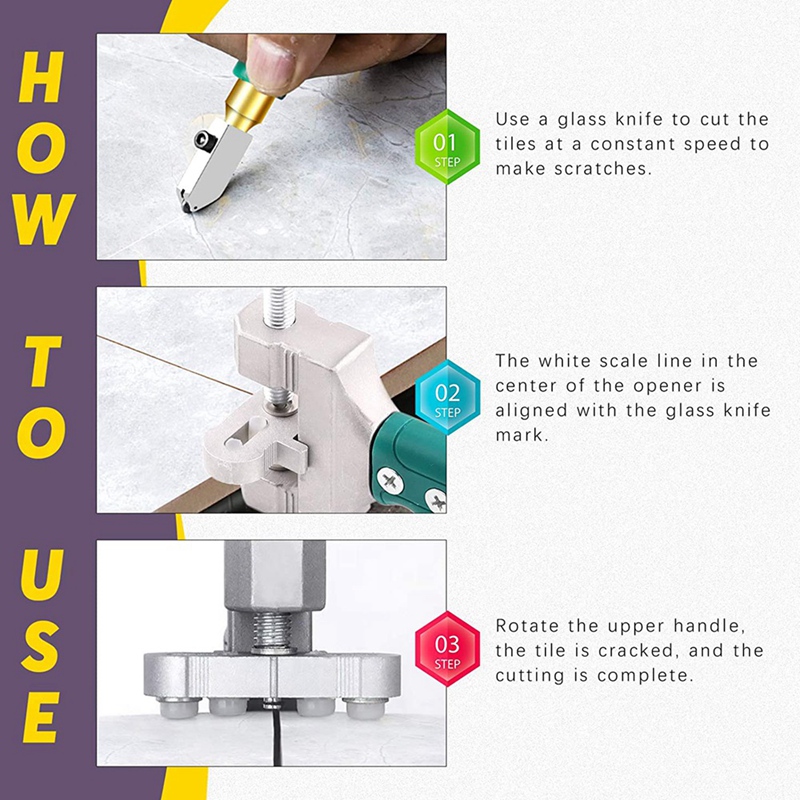 HOW TO USE

01 STEP

Use a glass knife to cut the tiles at a constant speed to make scratches.

02 STEP

The white scale line in the center of the opener is aligned with the glass knife mark.

03 STEP

Rotate the upper handle, the tile is cracked, and the cutting is complete.