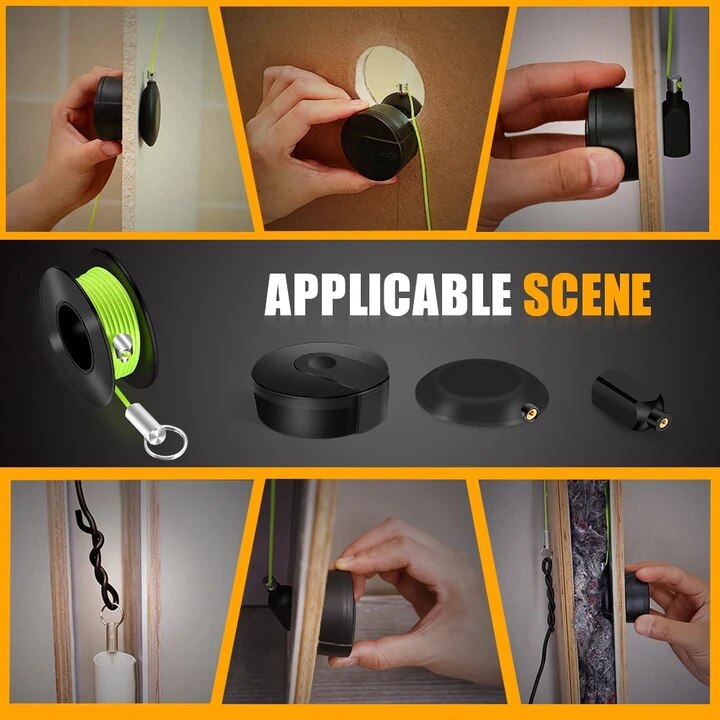 APPLICABLE SCENE