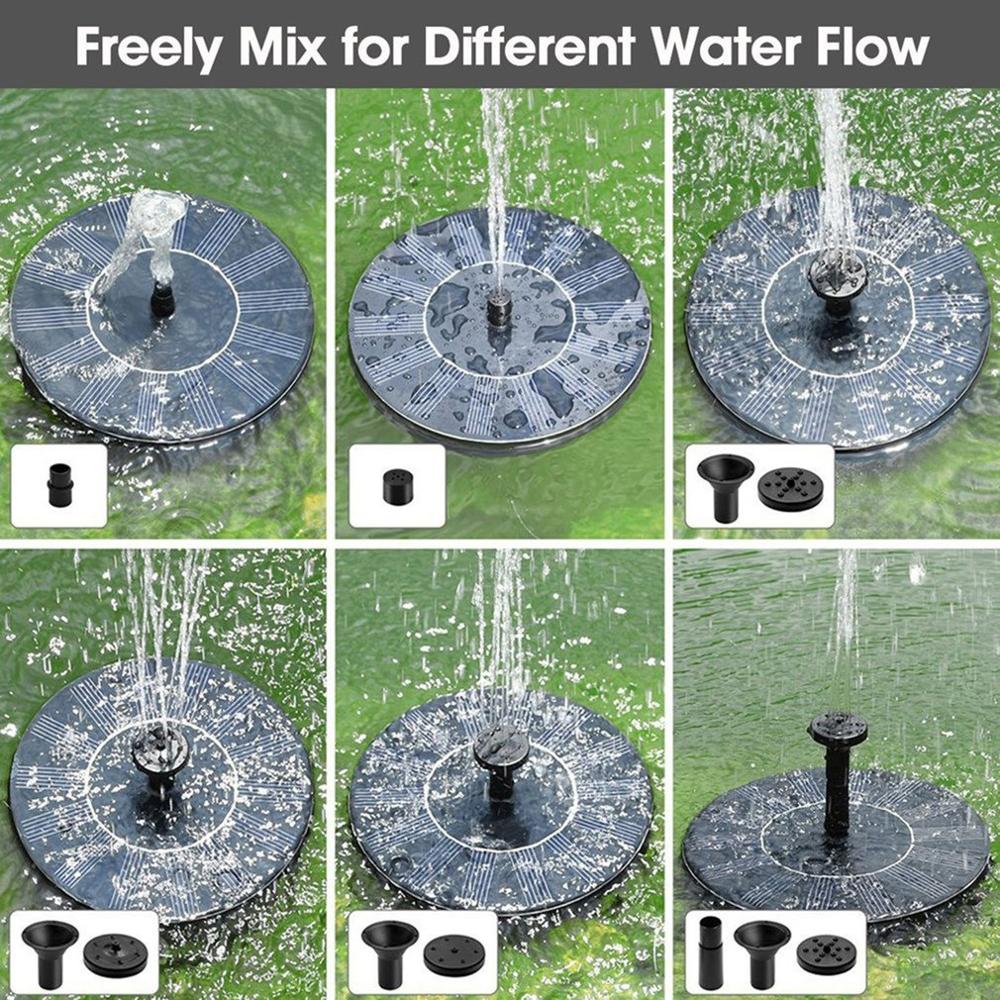 Freely Mix for Different Water Flow