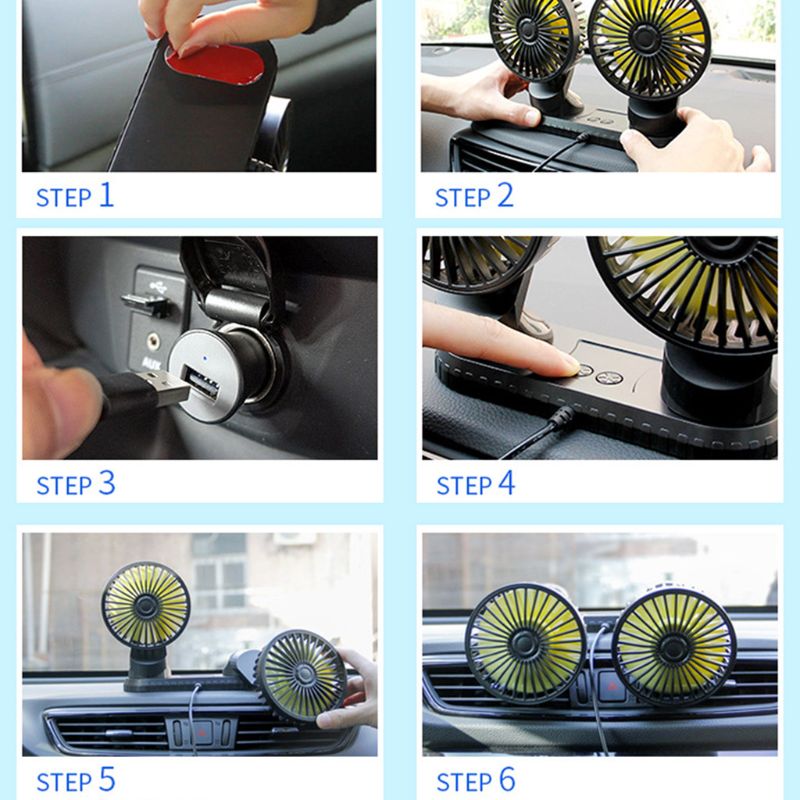 STEP 1

STEP 2

AUX

STEP 3

STEP 4

STEP 5

STEP 6