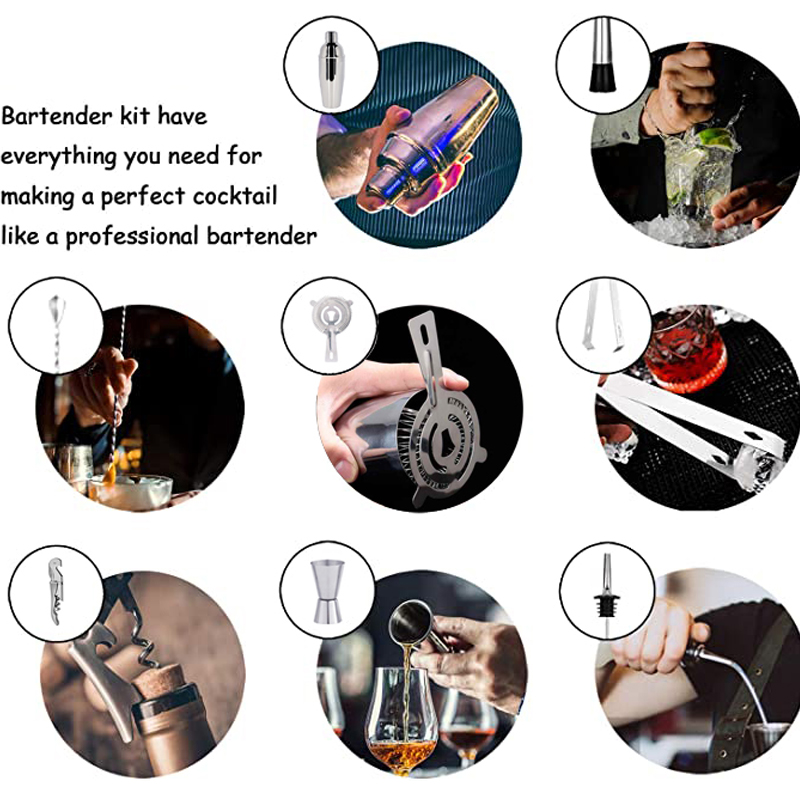 Bartender kit have everything you need for making a perfect cocktail like a professional bartender