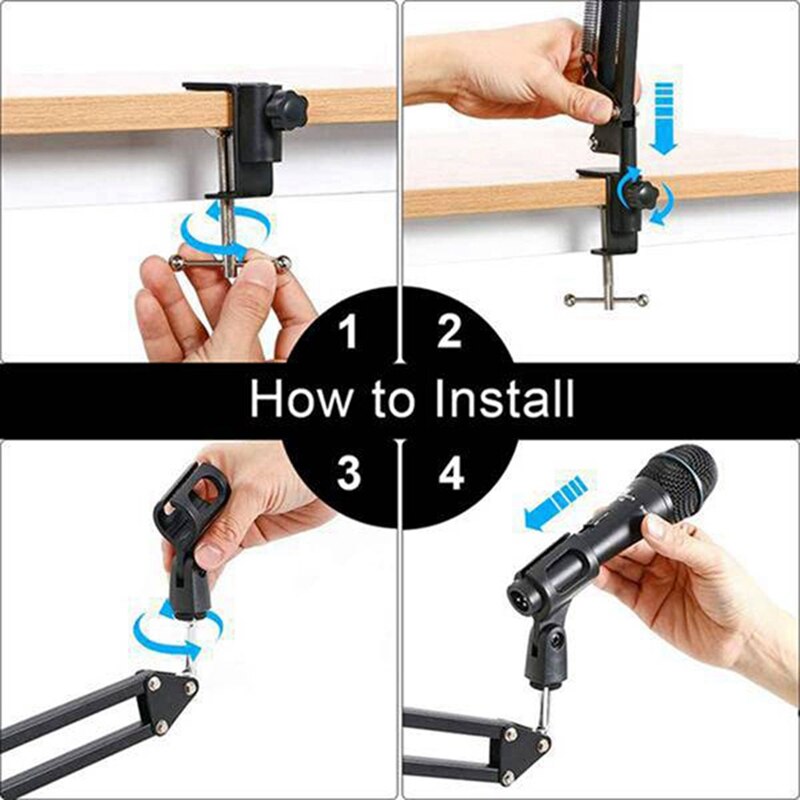 1
2
How to Install
3
4