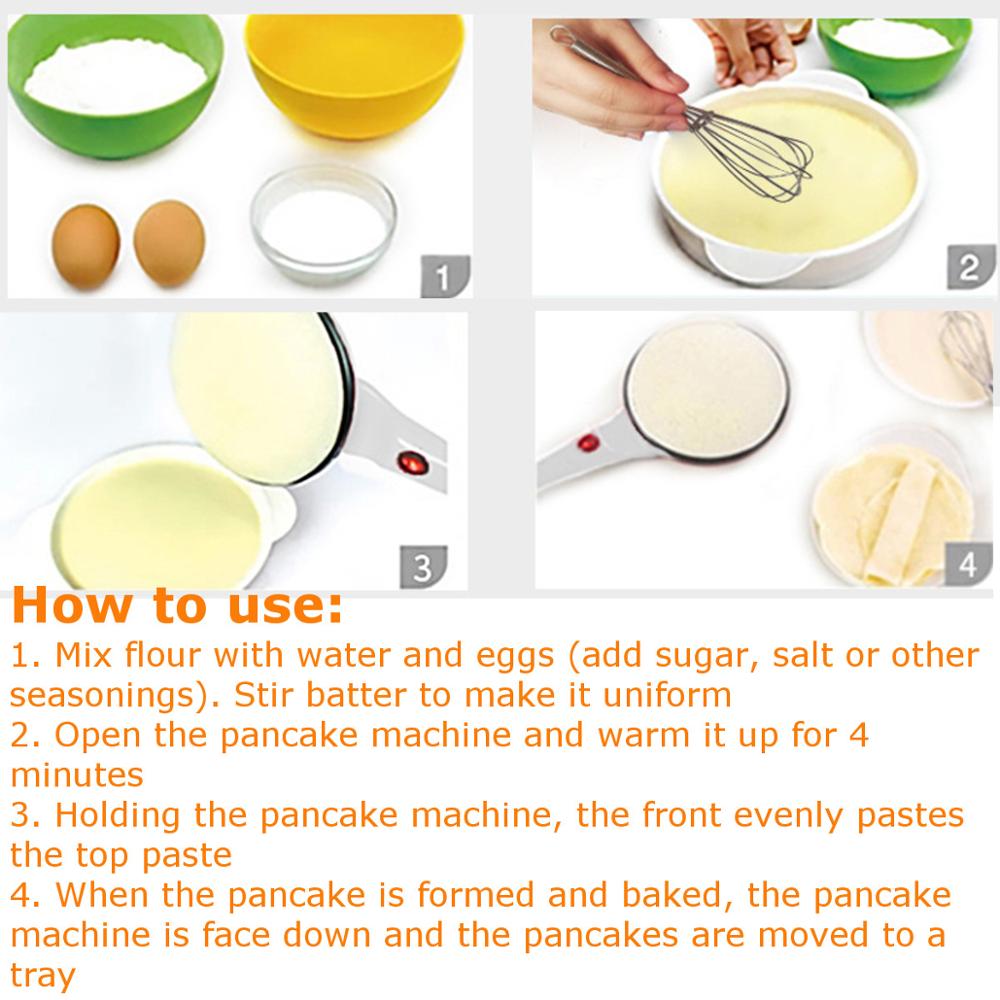 1

2

3

4

How to use:

1. Mix flour with water and eggs (add sugar, salt or other seasonings). Stir batter to make it uniform
2. Open the pancake machine and warm it up for 4 minutes
3. Holding the pancake machine, the front evenly pastes the top paste
4. When the pancake is formed and baked, the pancake machine is face down and the pancakes are moved to a tray