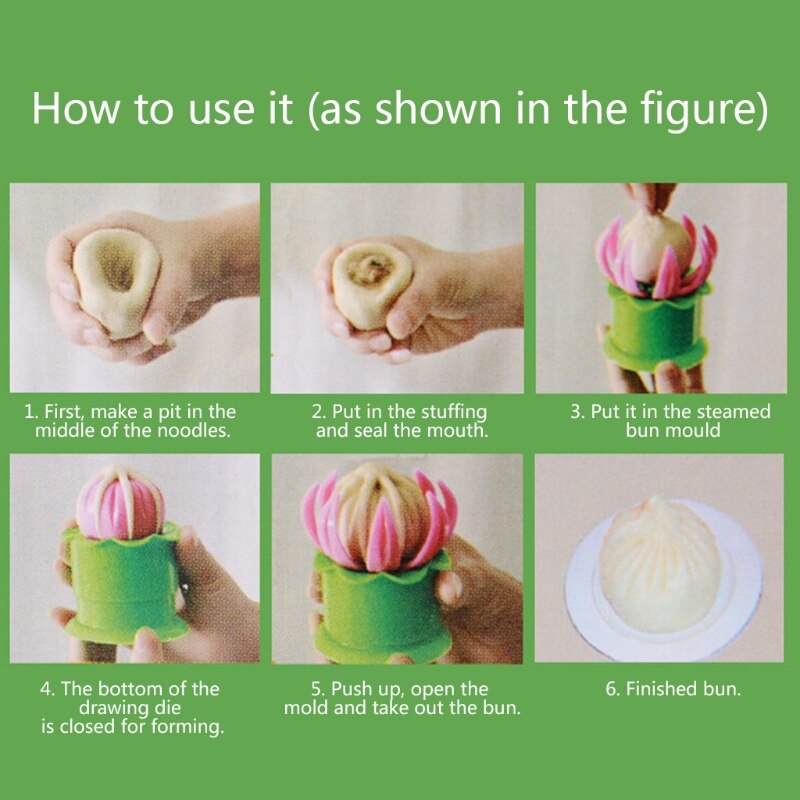 How to use it (as shown in the figure)

1. First, make a pit in the middle of the noodles.

2. Put in the stuffing and seal the mouth.

3. Put it in the steamed bun mould

4. The bottom of the drawing die is closed for forming.

5. Push up, open the mold and take out the bun.

6. Finished bun.