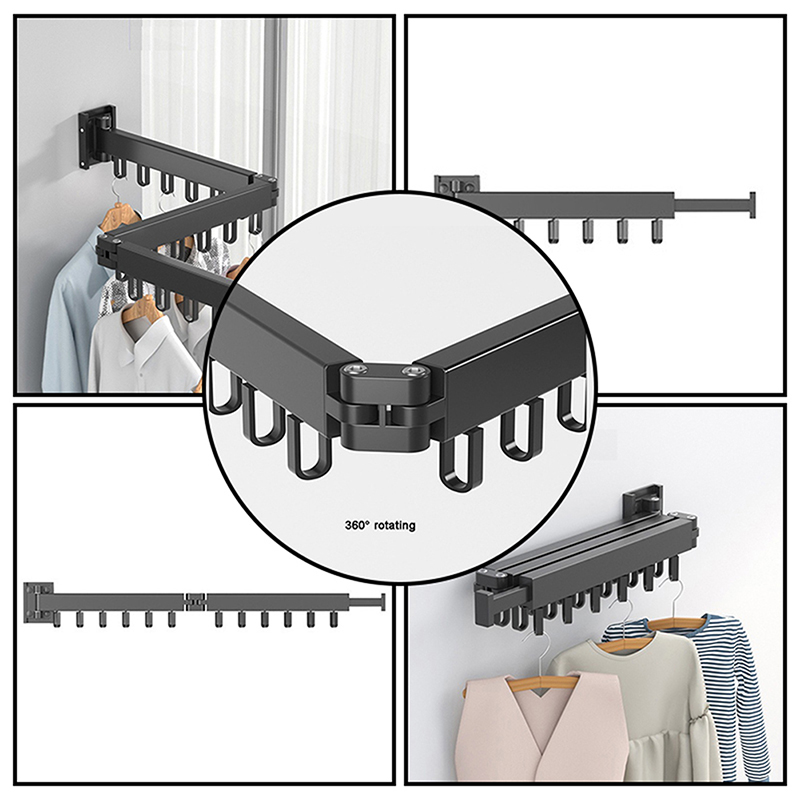 360° rotating