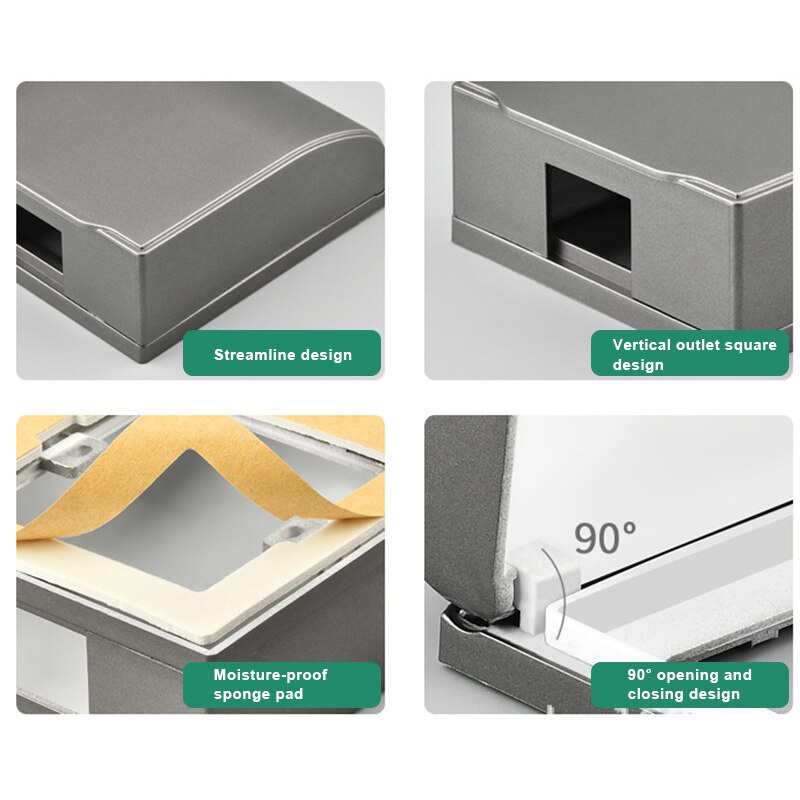 Streamline design

Vertical outlet square design

Moisture-proof sponge pad

90°

90° opening and closing design